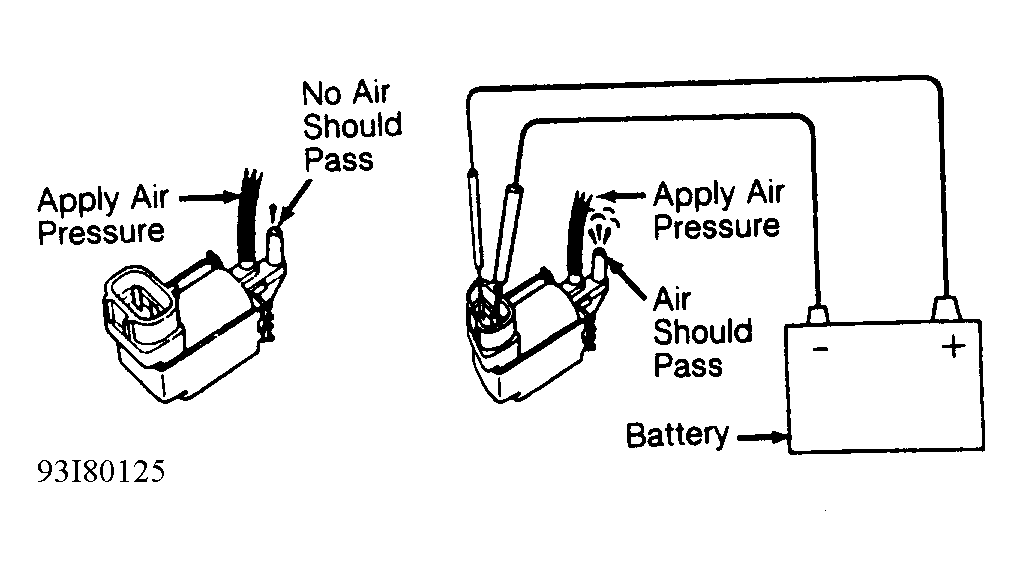 No Air Should Pass

Apply Air Pressure

Apply Air Pressure

Air Should Pass

-

+

Battery

93I80125