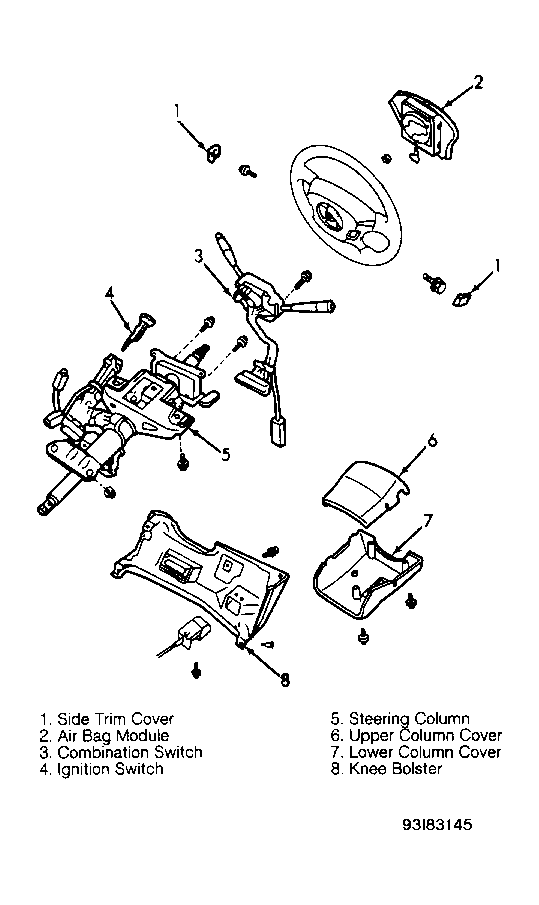 1
2
3
1
4
5
6
7
8

1. Side Trim Cover
2. Air Bag Module
3. Combination Switch
4. Ignition Switch

5. Steering Column
6. Upper Column Cover
7. Lower Column Cover
8. Knee Bolster

93I83145