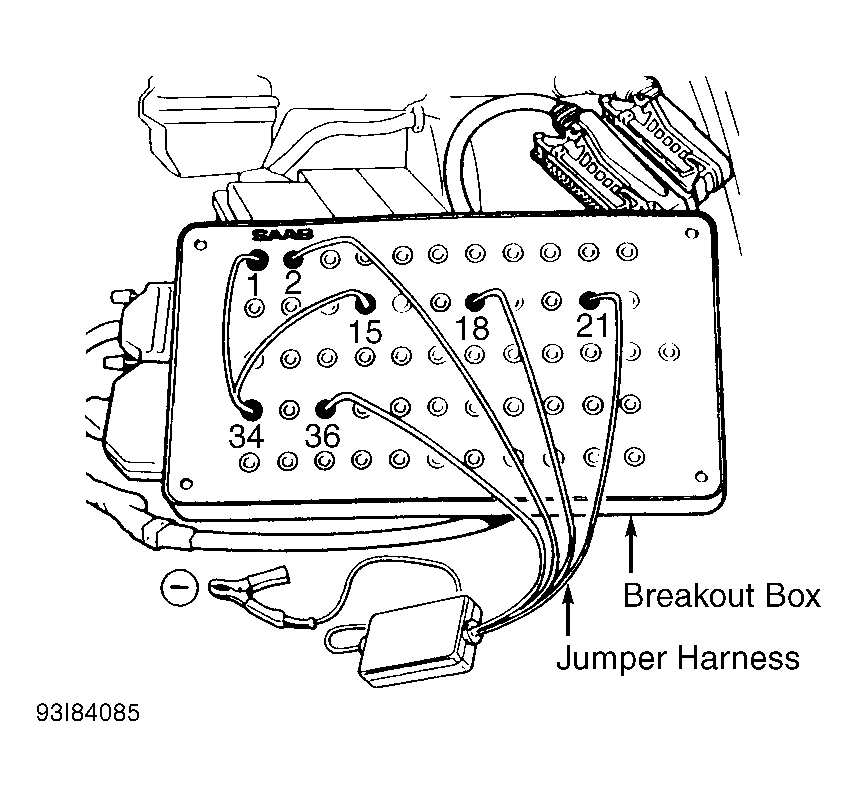 SAAB

1 2 15 18 21

34 36

−

Breakout Box

Jumper Harness

93I84085