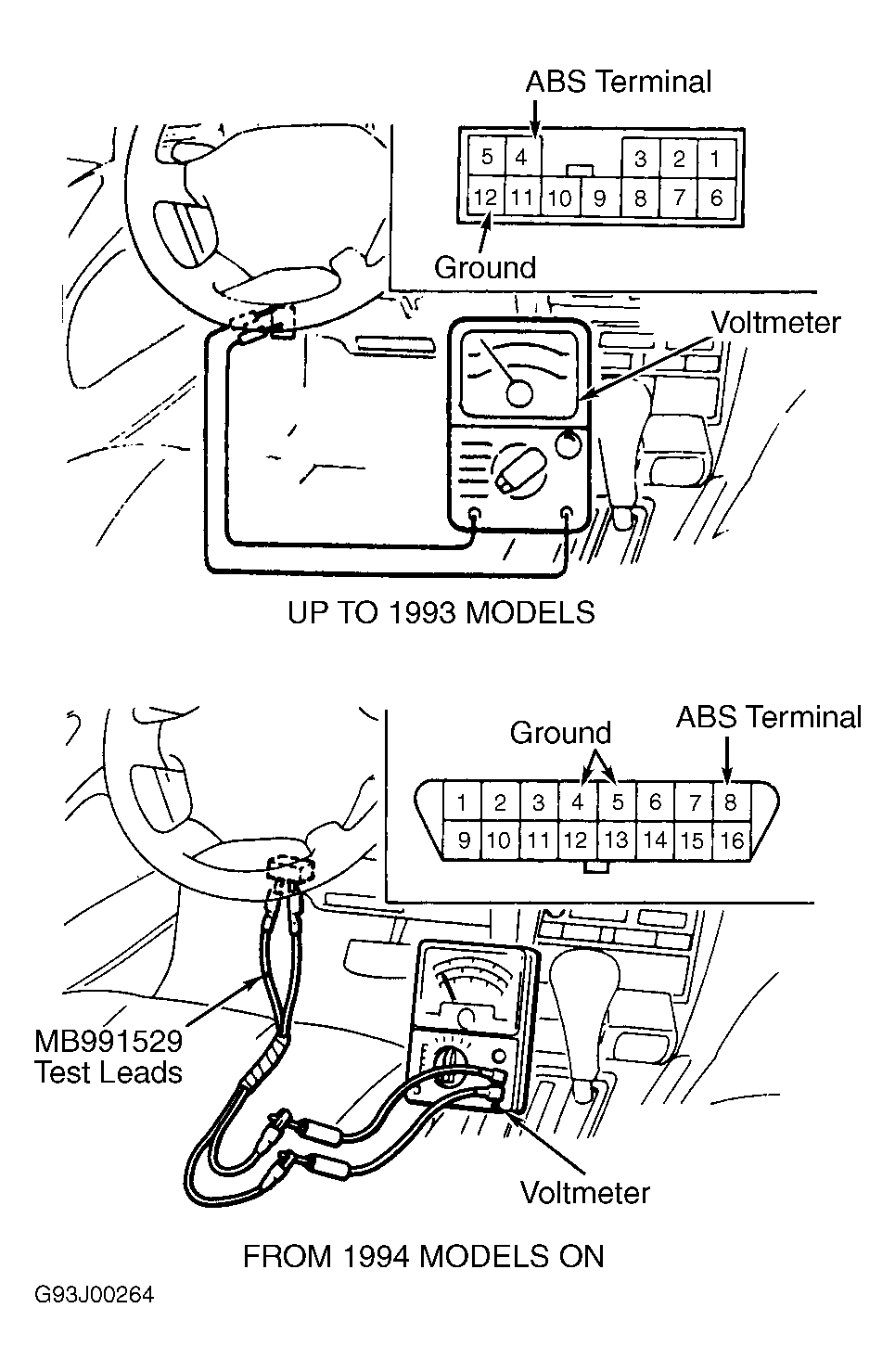 ABS Terminal

5 4 3 2 1
12 11 10 9 8 7 6

Ground

Voltmeter

UP TO 1993 MODELS

Ground

ABS Terminal

1 2 3 4 5 6 7 8
9 10 11 12 13 14 15 16

MB991529 Test Leads

Voltmeter

FROM 1994 MODELS ON

G93J00264