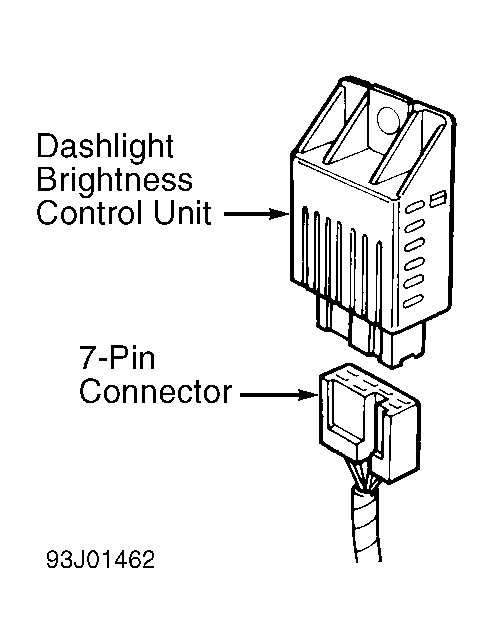 Dashlight
Brightness
Control Unit

7-Pin
Connector

93J01462