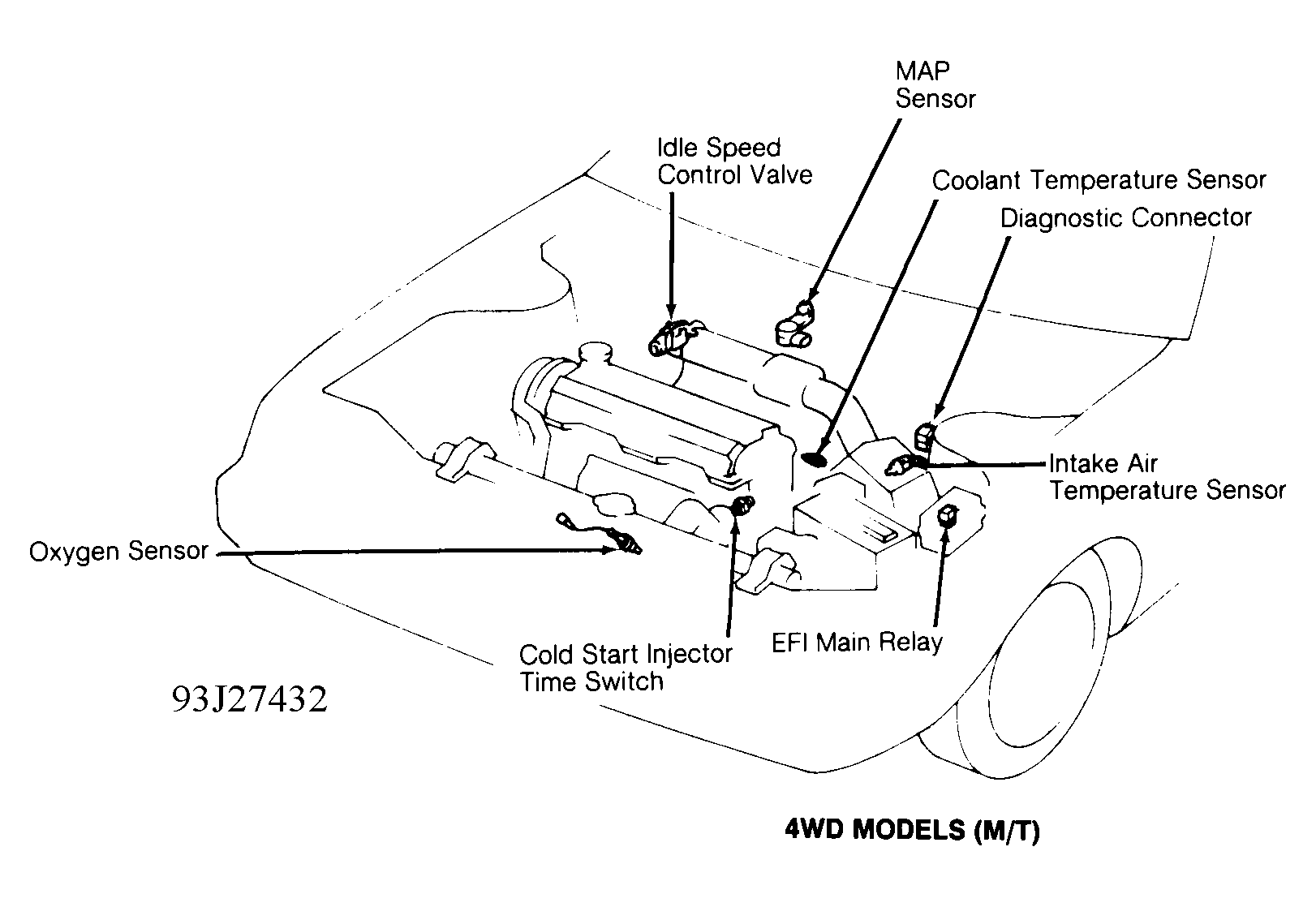 MAP Sensor

Idle Speed Control Valve

Coolant Temperature Sensor

Diagnostic Connector

Intake Air Temperature Sensor

Oxygen Sensor

Cold Start Injector Time Switch

EFI Main Relay

93J27432

4WD MODELS (M/T)