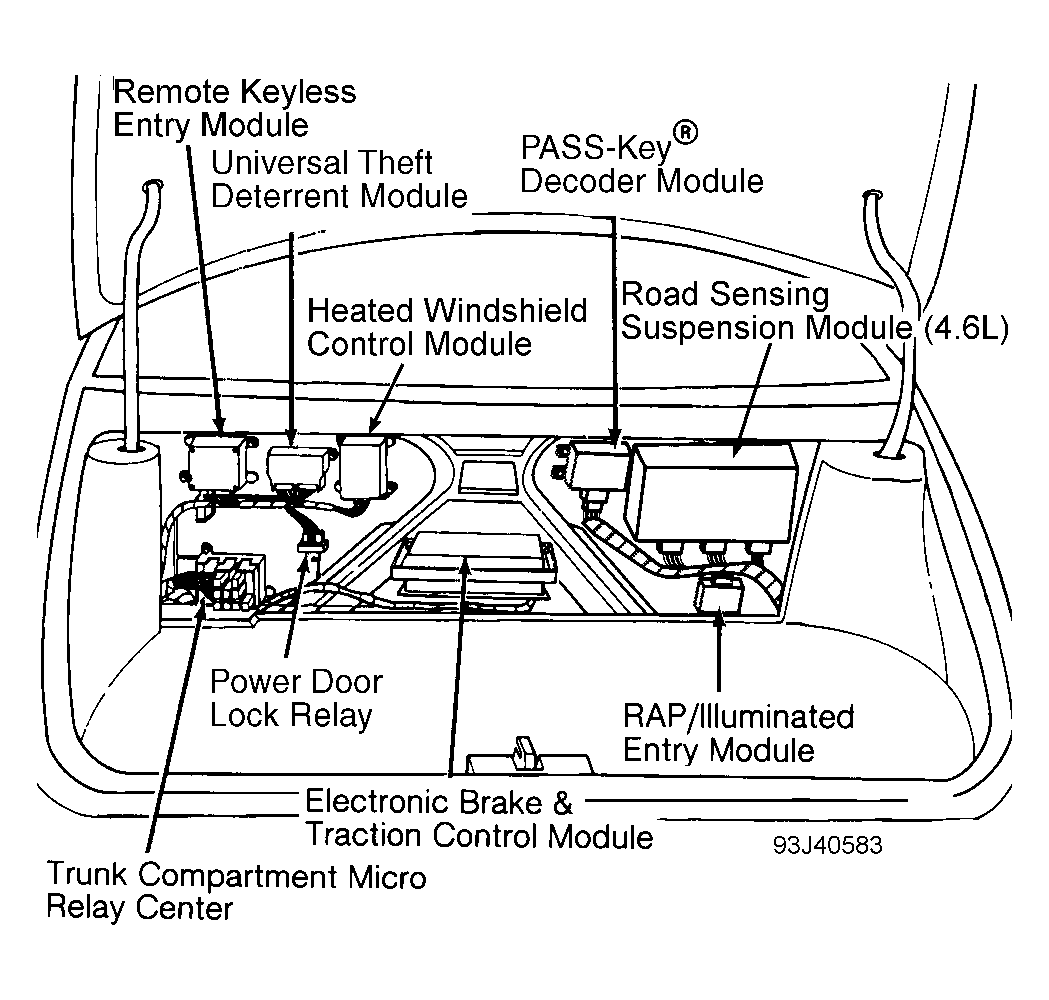 Remote Keyless Entry Module

Universal Theft Deterrent Module

PASS-Key® Decoder Module

Heated Windshield Control Module

Road Sensing Suspension Module (4.6L)

Power Door Lock Relay

RAP/Illuminated Entry Module

Electronic Brake & Traction Control Module

93J40583

Trunk Compartment Micro Relay Center