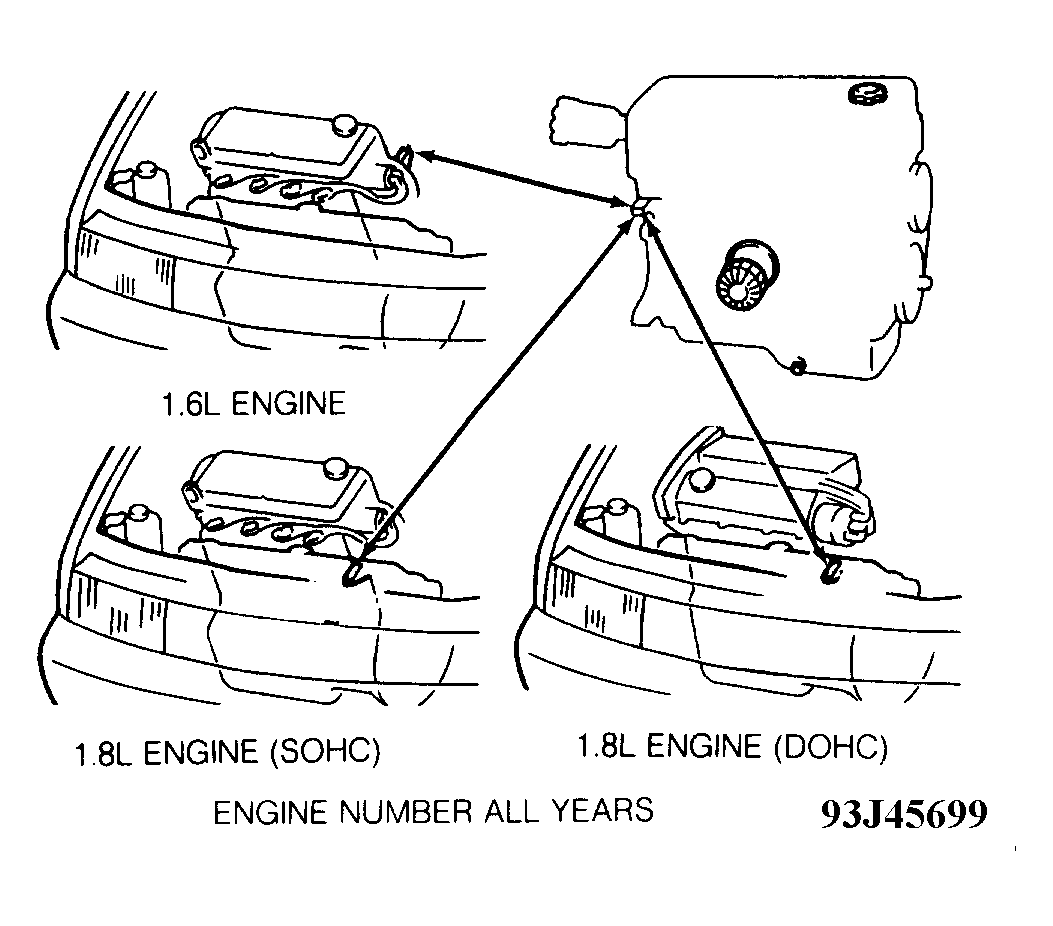 1.6L ENGINE

1.8L ENGINE (SOHC)

1.8L ENGINE (DOHC)

ENGINE NUMBER ALL YEARS

93J45699