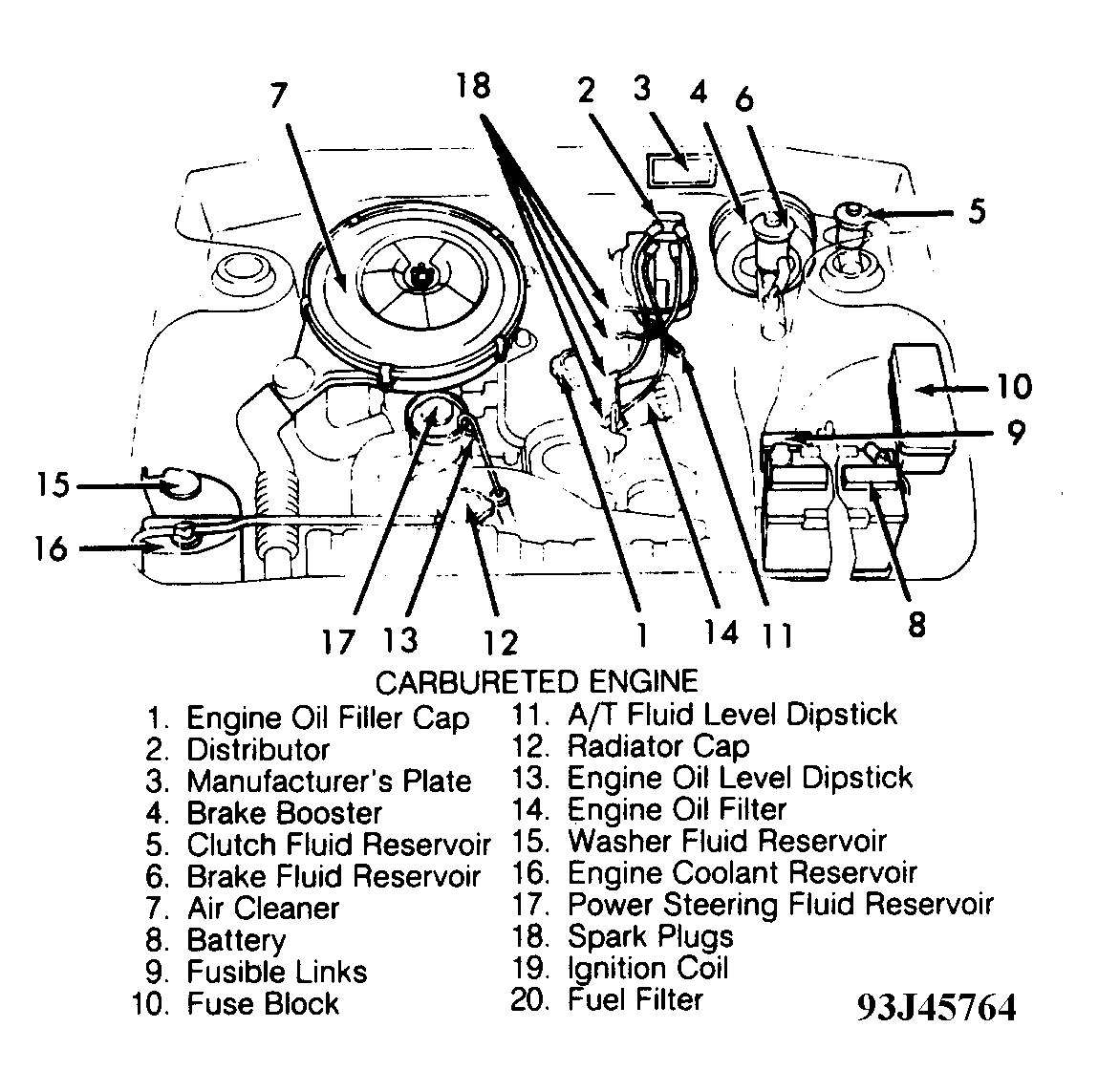 7
18
2
3
4
6
5
10
9
15
16
17
13
12
1
14
11
8

CARBURETED ENGINE

1. Engine Oil Filler Cap
2. Distributor
3. Manufacturer's Plate
4. Brake Booster
5. Clutch Fluid Reservoir
6. Brake Fluid Reservoir
7. Air Cleaner
8. Battery
9. Fusible Links
10. Fuse Block

11. A/T Fluid Level Dipstick
12. Radiator Cap
13. Engine Oil Level Dipstick
14. Engine Oil Filter
15. Washer Fluid Reservoir
16. Engine Coolant Reservoir
17. Power Steering Fluid Reservoir
18. Spark Plugs
19. Ignition Coil
20. Fuel Filter

93J45764