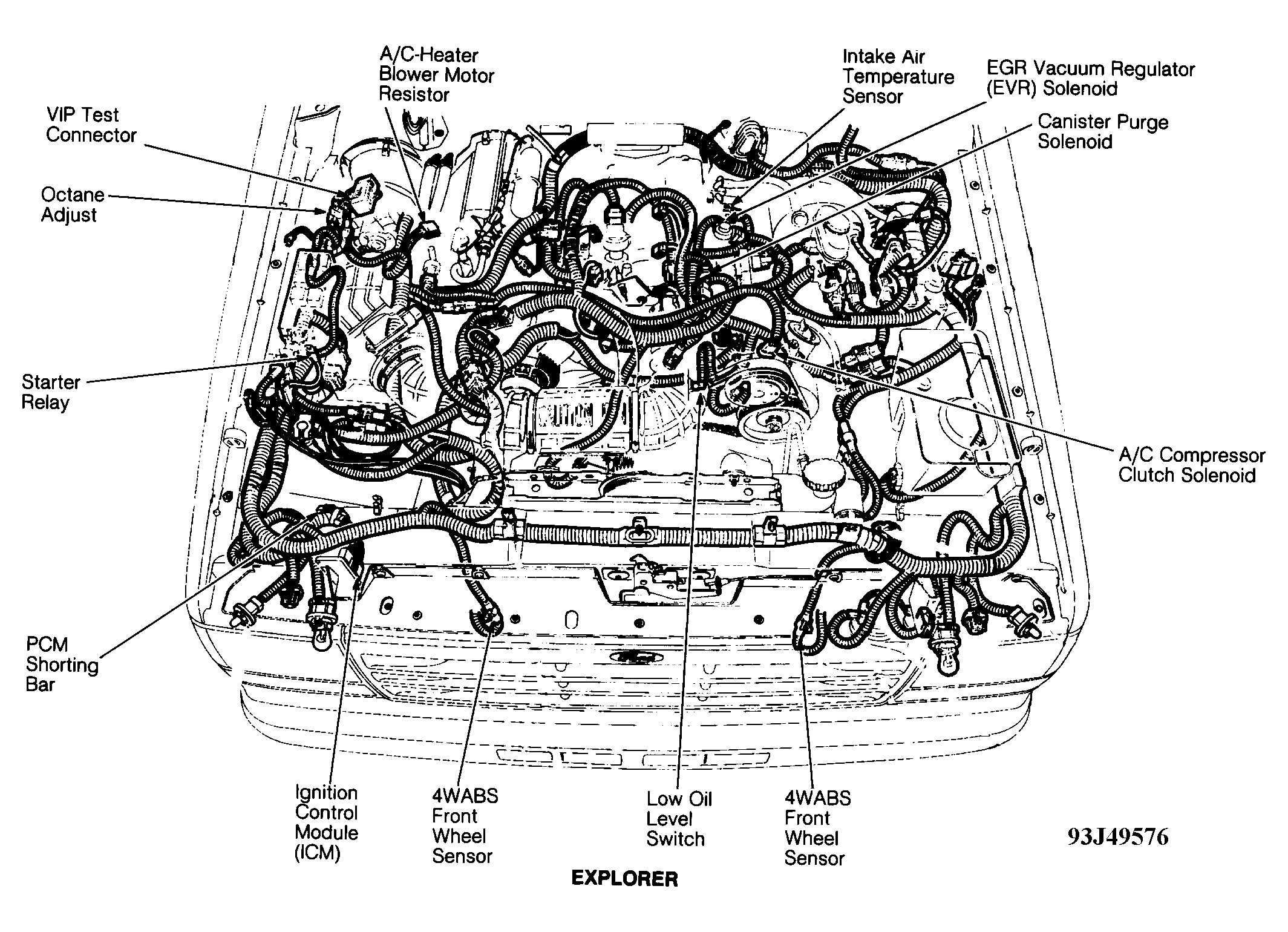 A/C-Heater Blower Motor Resistor

Intake Air Temperature Sensor

EGR Vacuum Regulator (EVR) Solenoid

VIP Test Connector

Canister Purge Solenoid

Octane Adjust

Starter Relay

A/C Compressor Clutch Solenoid

PCM Shorting Bar

Ignition Control Module (ICM)

4WABS Front Wheel Sensor

Low Oil Level Switch

4WABS Front Wheel Sensor

93J49576

EXPLORER