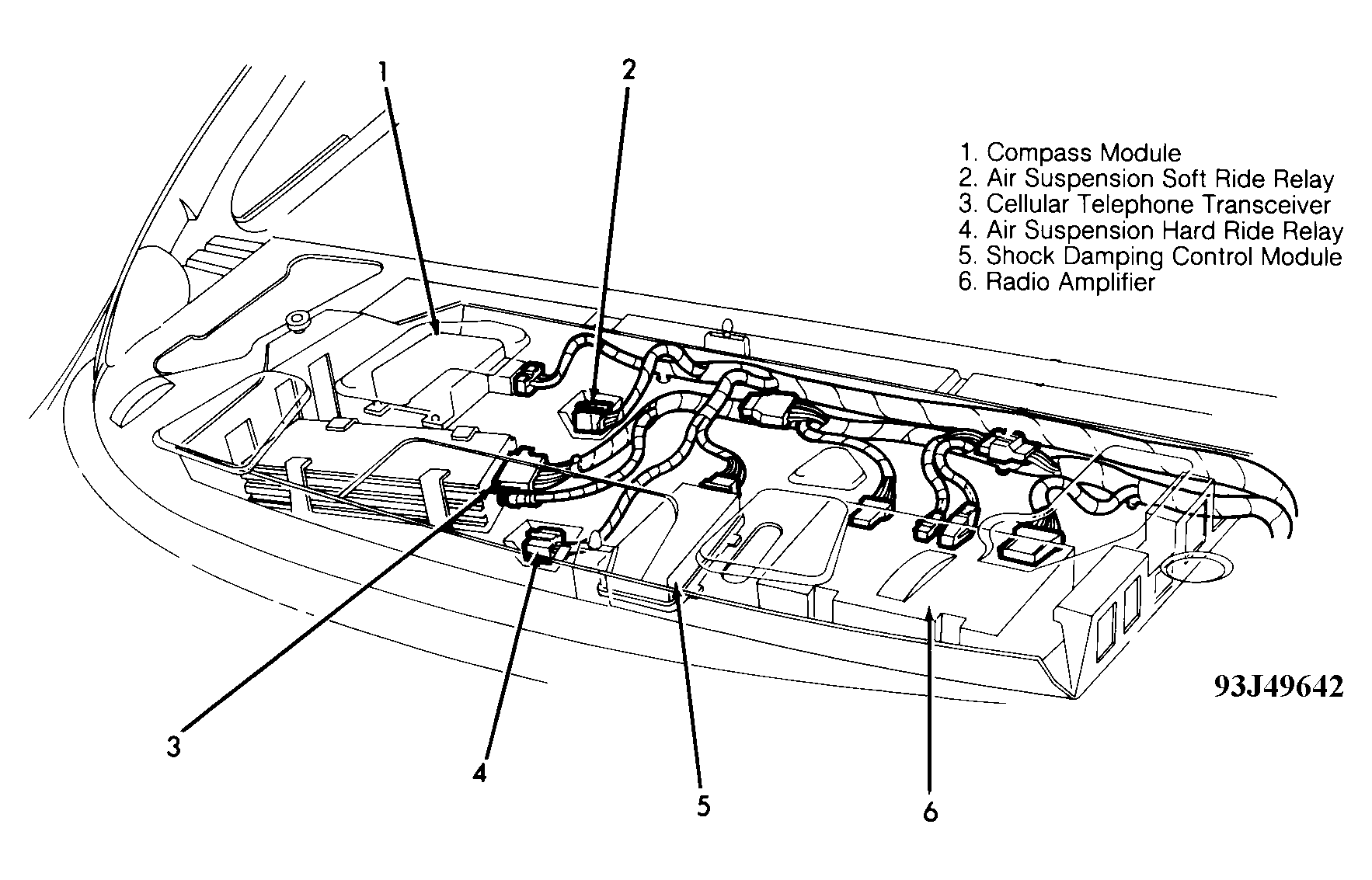 1

2

1. Compass Module
2. Air Suspension Soft Ride Relay
3. Cellular Telephone Transceiver
4. Air Suspension Hard Ride Relay
5. Shock Damping Control Module
6. Radio Amplifier

93J49642

3

4

5

6