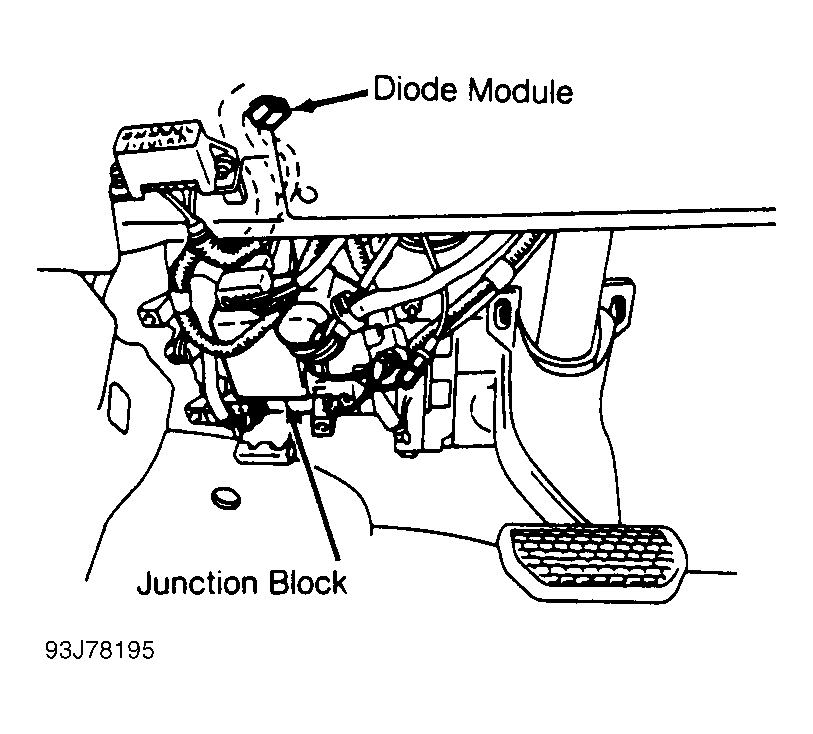 Diode Module

Junction Block

93J78195