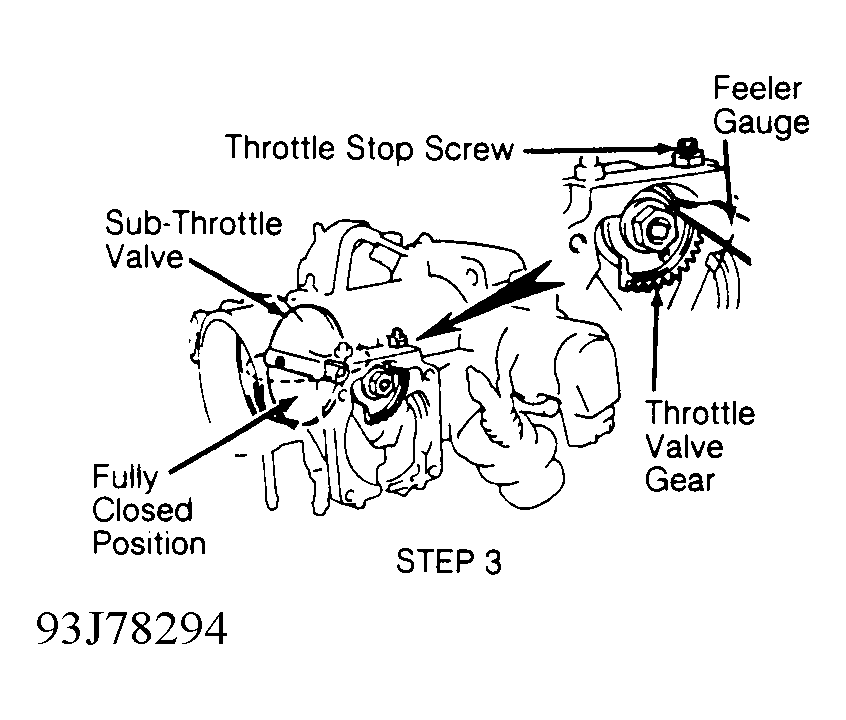 Feeler Gauge

Throttle Stop Screw

Sub-Throttle Valve

Throttle Valve Gear

Fully Closed Position

STEP 3

93J78294