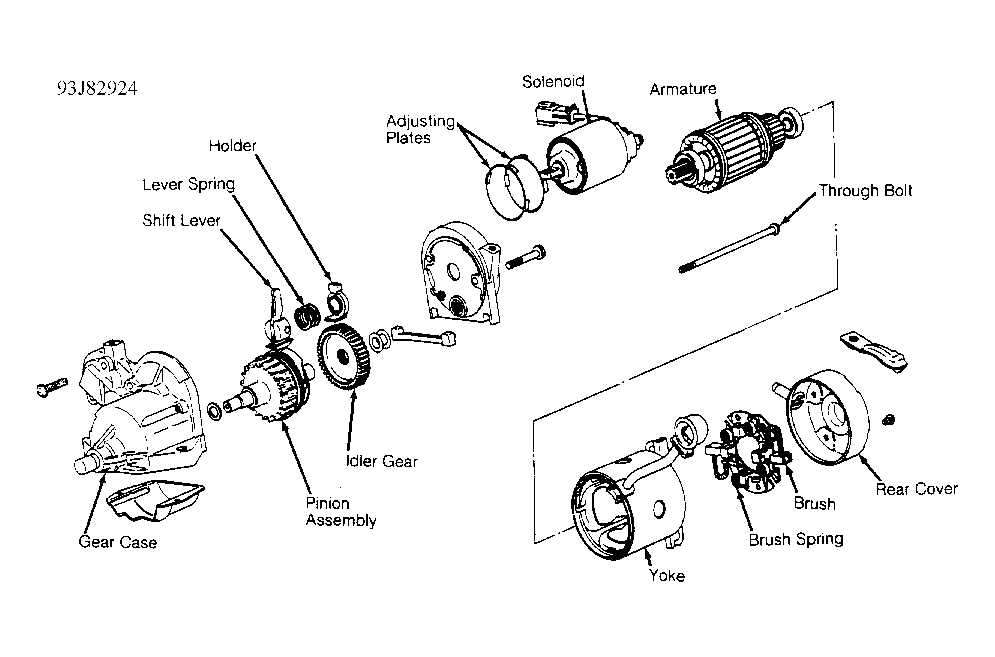 93J82924

Solenoid

Armature

Adjusting Plates

Holder

Lever Spring

Shift Lever

Through Bolt

Idler Gear

Pinion Assembly

Gear Case

Rear Cover

Brush

Brush Spring

Yoke