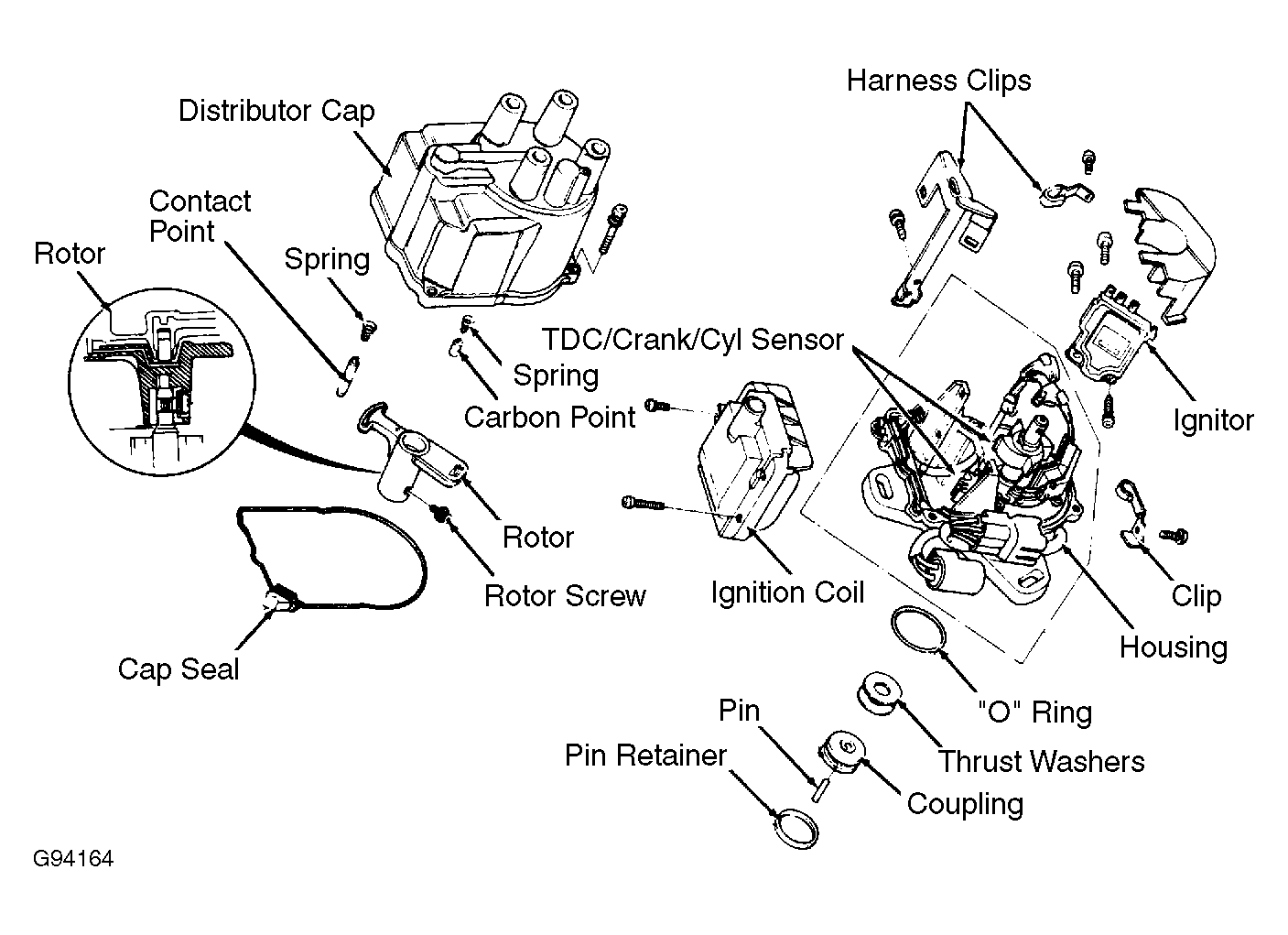 Harness Clips

Distributor Cap

Contact Point

Rotor

Spring

TDC/Crank/Cyl Sensor

Spring

Carbon Point

Ignitor

Rotor

Rotor Screw

Ignition Coil

Clip

Housing

Cap Seal

"O" Ring

Pin

Thrust Washers

Pin Retainer

Coupling

G94164