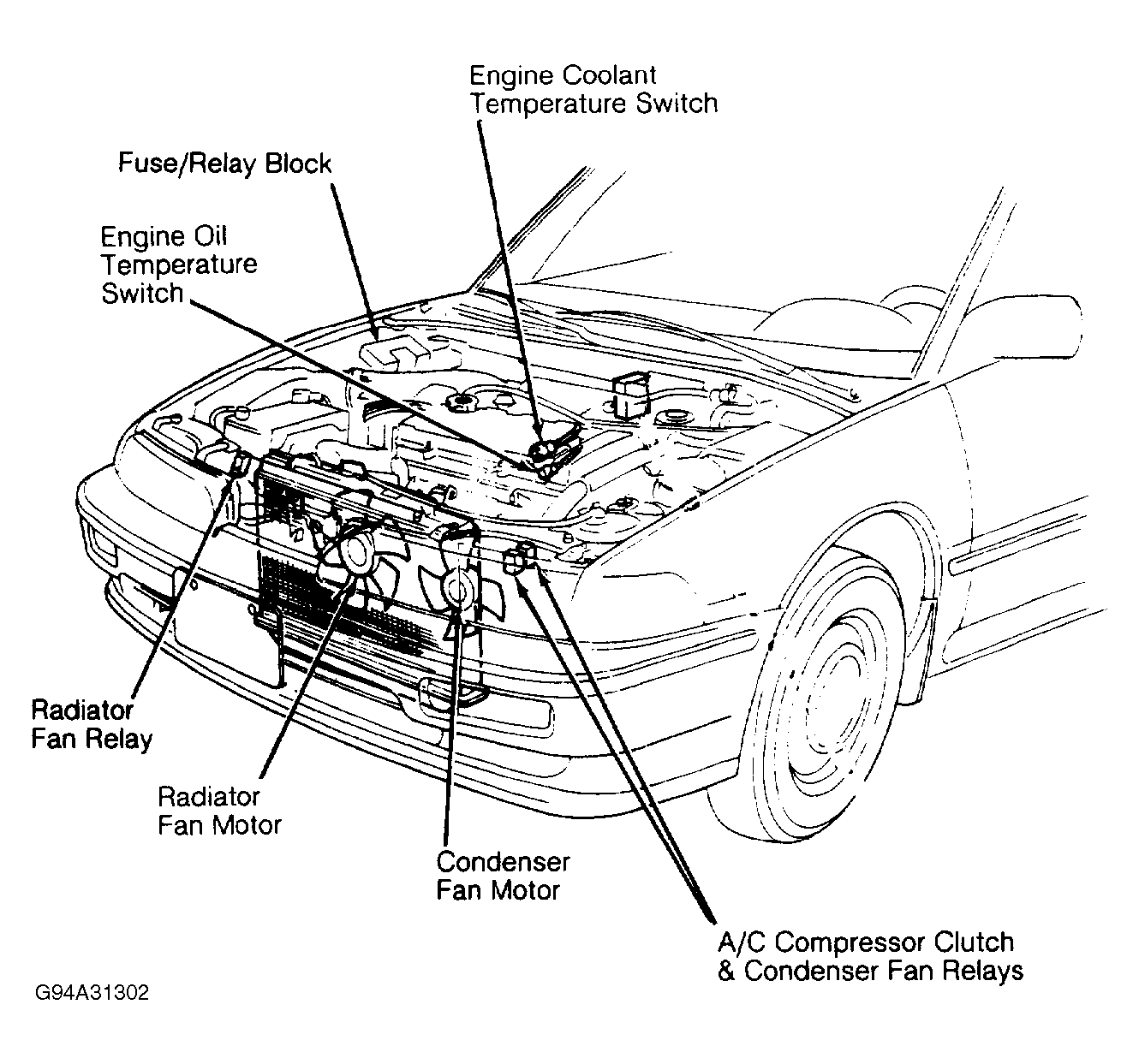 Engine Coolant Temperature Switch

Fuse/Relay Block

Engine Oil Temperature Switch

Radiator Fan Relay

Radiator Fan Motor

Condenser Fan Motor

A/C Compressor Clutch & Condenser Fan Relays

G94A31302