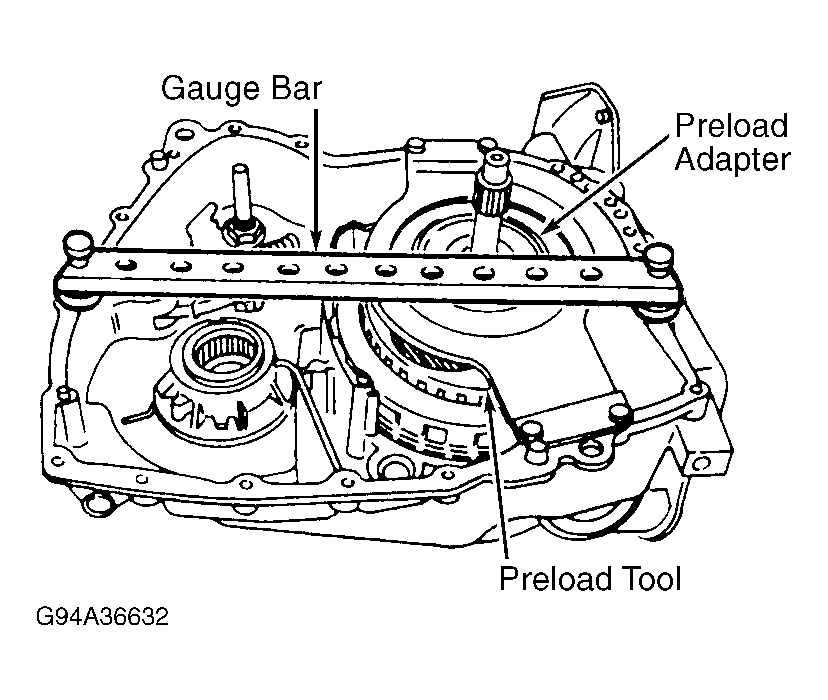 Gauge Bar

Preload Adapter

Preload Tool

G94A36632