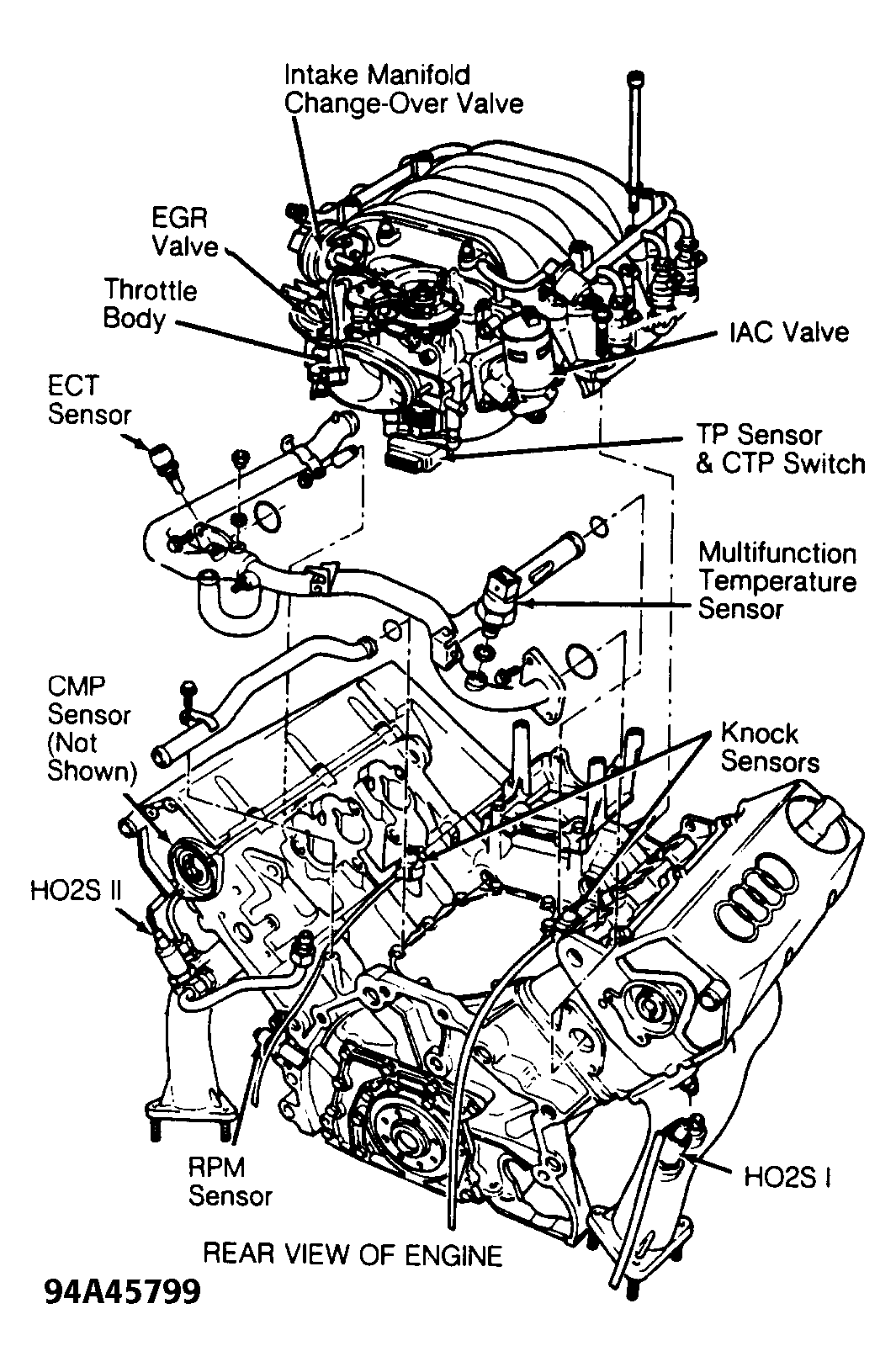 Intake Manifold
Change-Over Valve

EGR
Valve

Throttle
Body

IAC Valve

ECT
Sensor

TP Sensor
& CTP Switch

Multifunction
Temperature
Sensor

CMP
Sensor
(Not
Shown)

Knock
Sensors

HO2S II

RPM
Sensor

HO2S I

REAR VIEW OF ENGINE

94A45799