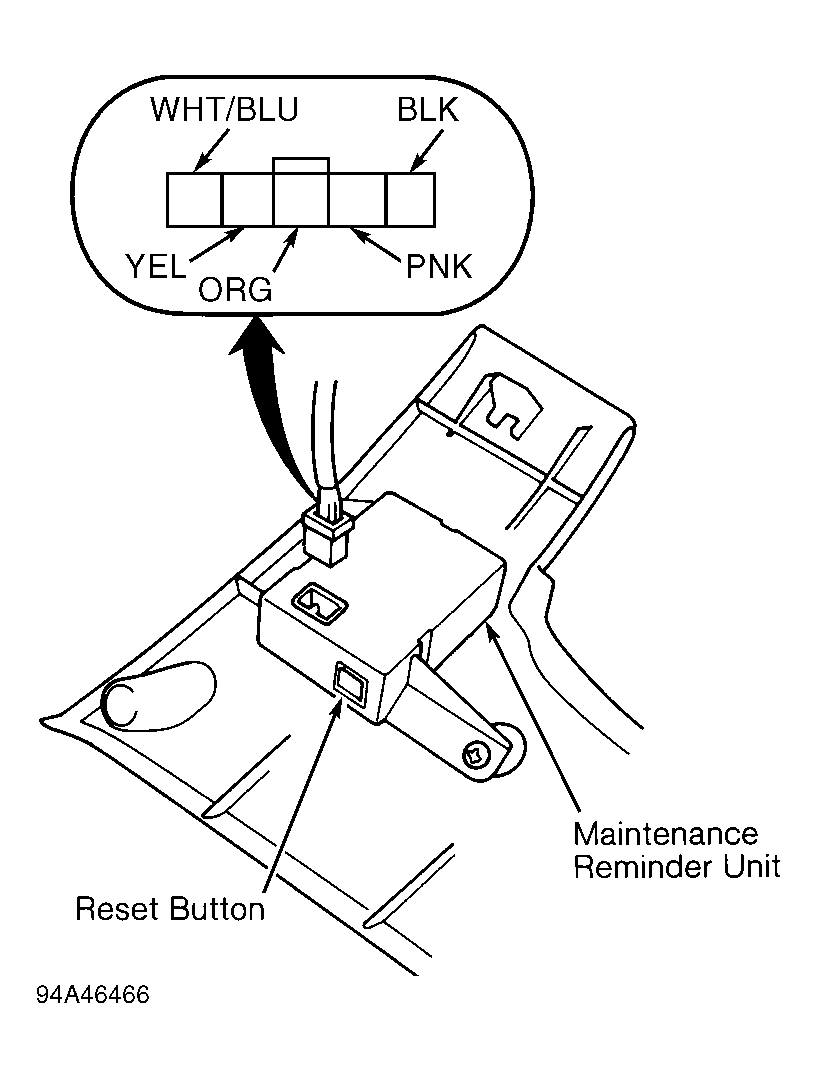 WHT/BLU
BLK
YEL
ORG
PNK

Maintenance Reminder Unit

Reset Button

94A46466