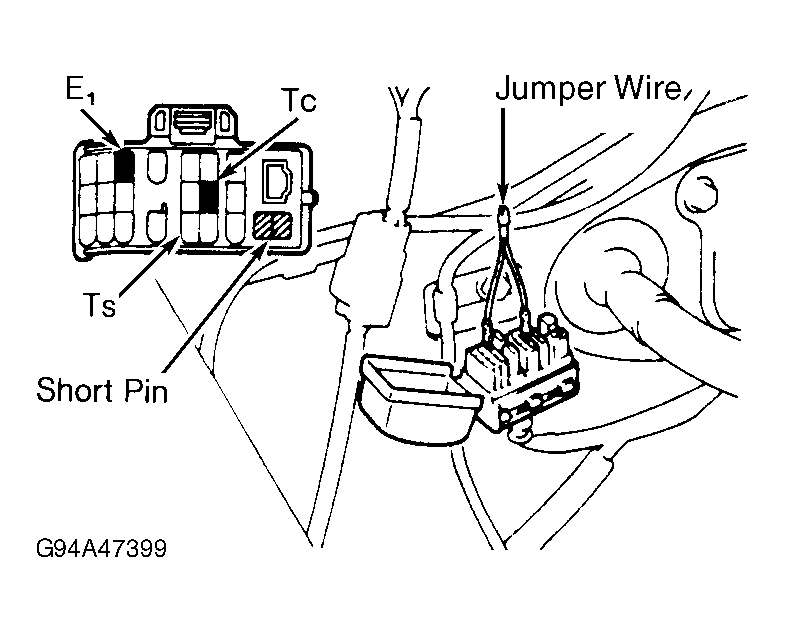 $E_1$

Tc

Jumper Wire

Ts

Short Pin

G94A47399