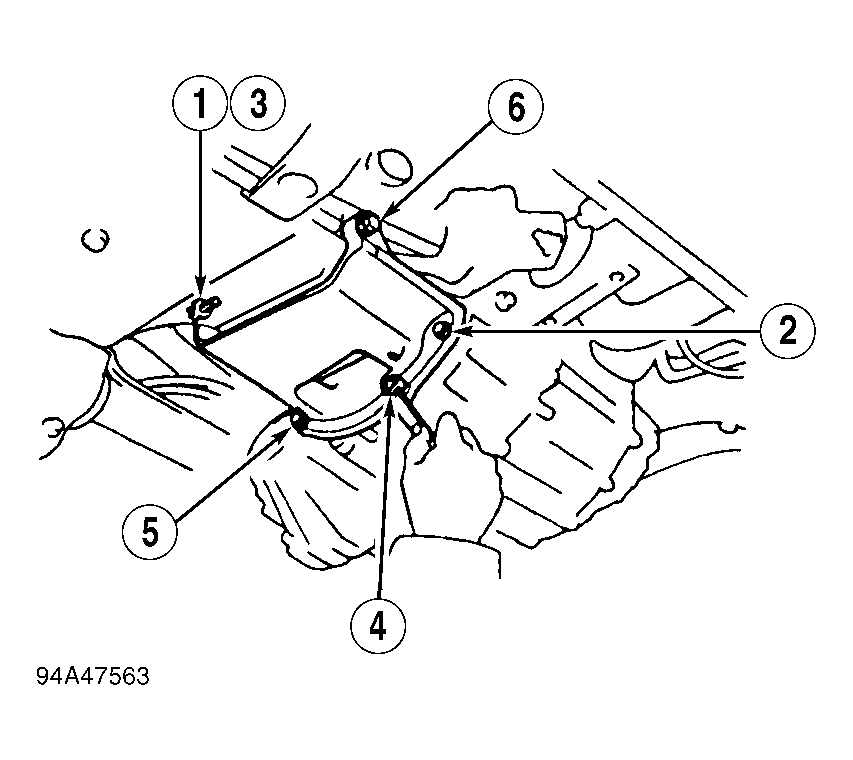 1
3
6
2
5
4
94A47563