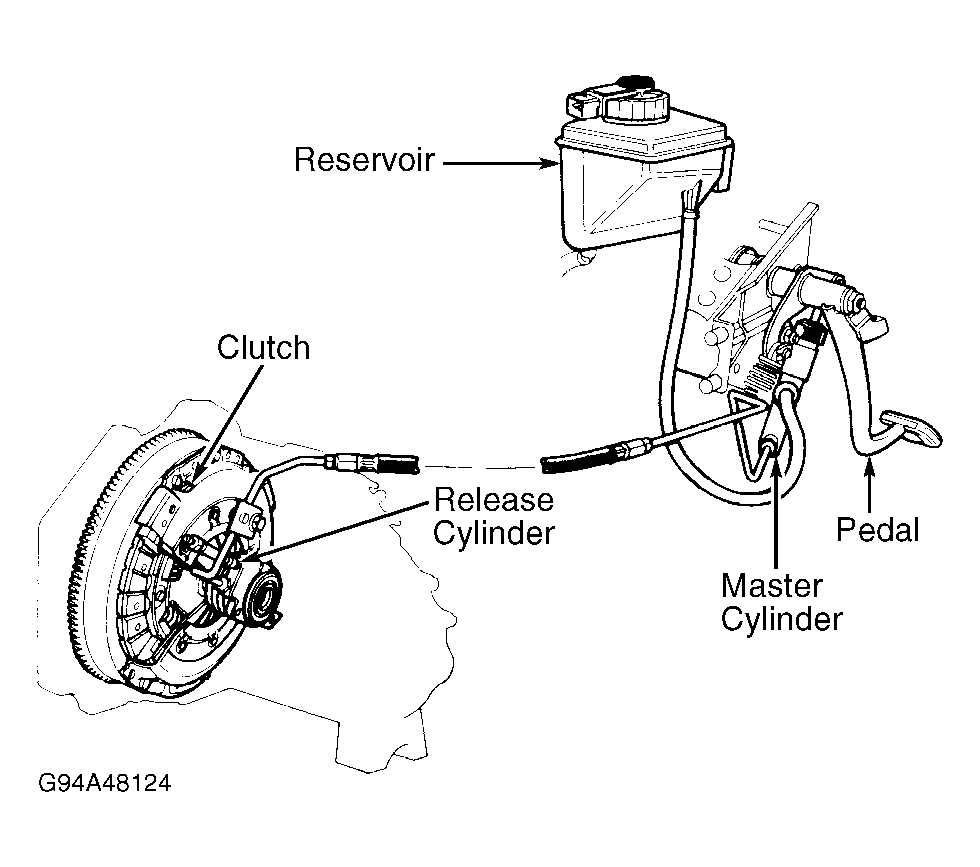 Reservoir

Clutch

Release Cylinder

Pedal

Master Cylinder

G94A48124