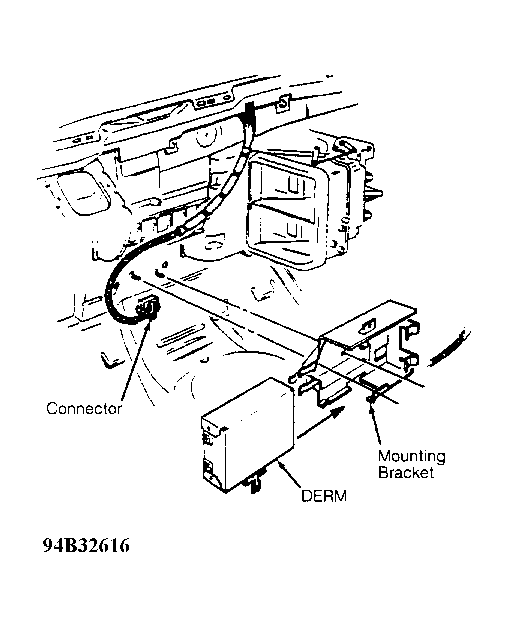 Connector

Mounting Bracket

DERM

94B32616