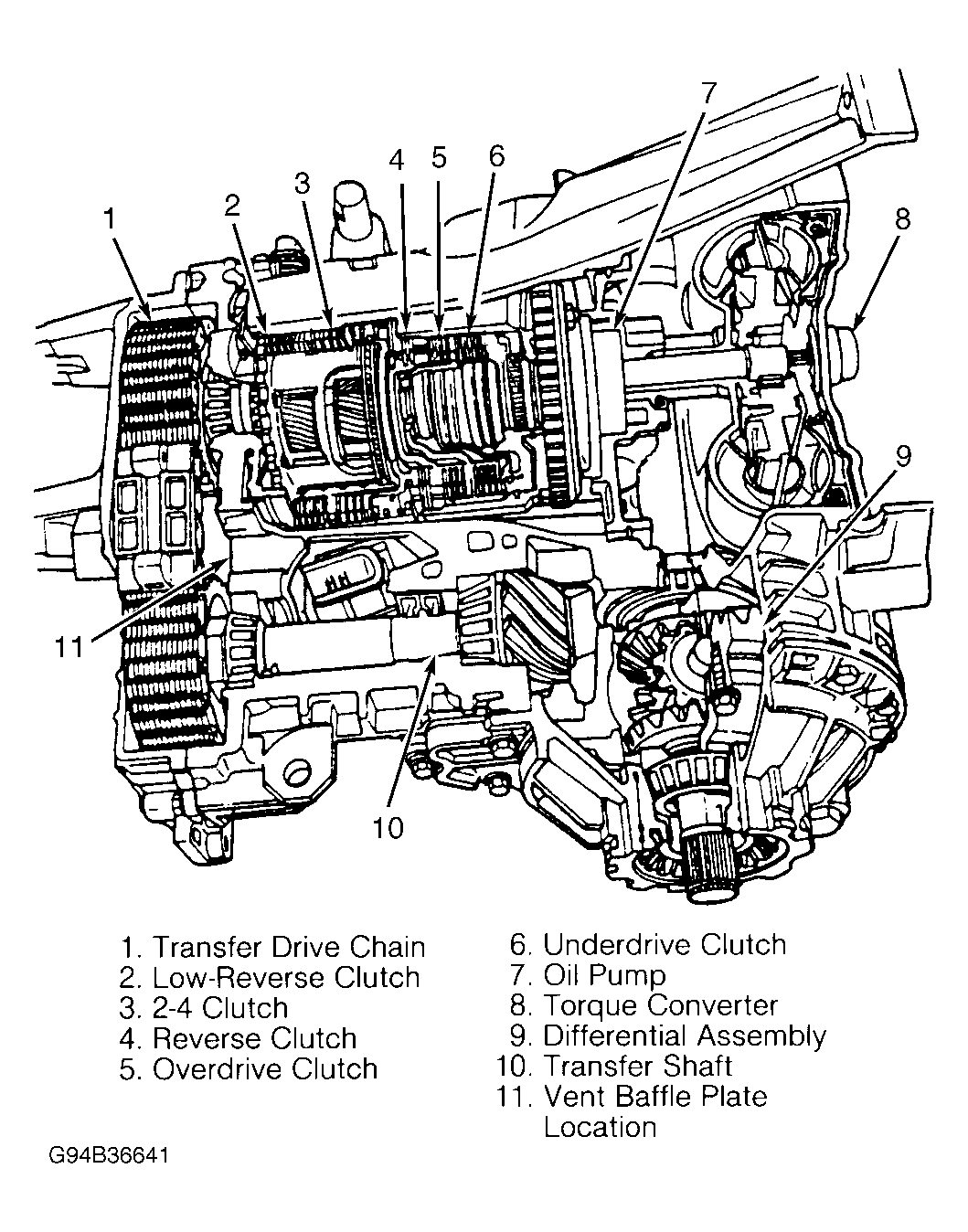 1
2
3
4
5
6
7
8
9
11
10

1. Transfer Drive Chain
2. Low-Reverse Clutch
3. 2-4 Clutch
4. Reverse Clutch
5. Overdrive Clutch

6. Underdrive Clutch
7. Oil Pump
8. Torque Converter
9. Differential Assembly
10. Transfer Shaft
11. Vent Baffle Plate Location

G94B36641