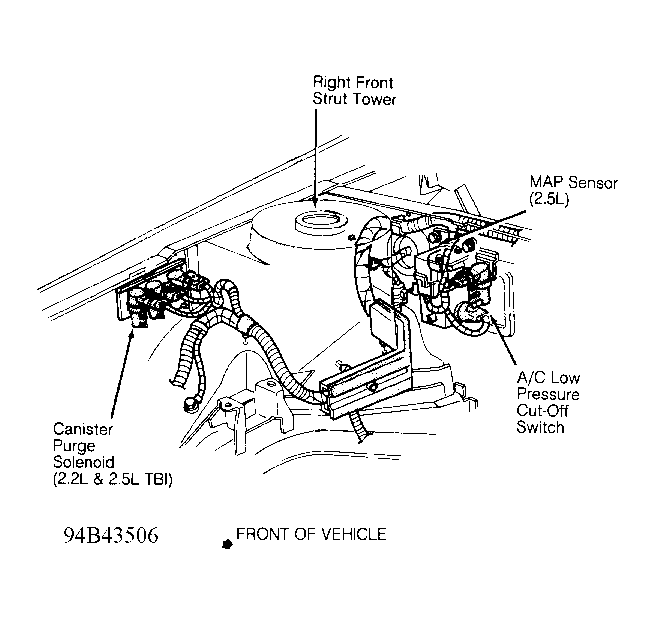 Right Front Strut Tower

MAP Sensor (2.5L)

A/C Low Pressure Cut-Off Switch

Canister Purge Solenoid (2.2L & 2.5L TBI)

94B43506

FRONT OF VEHICLE