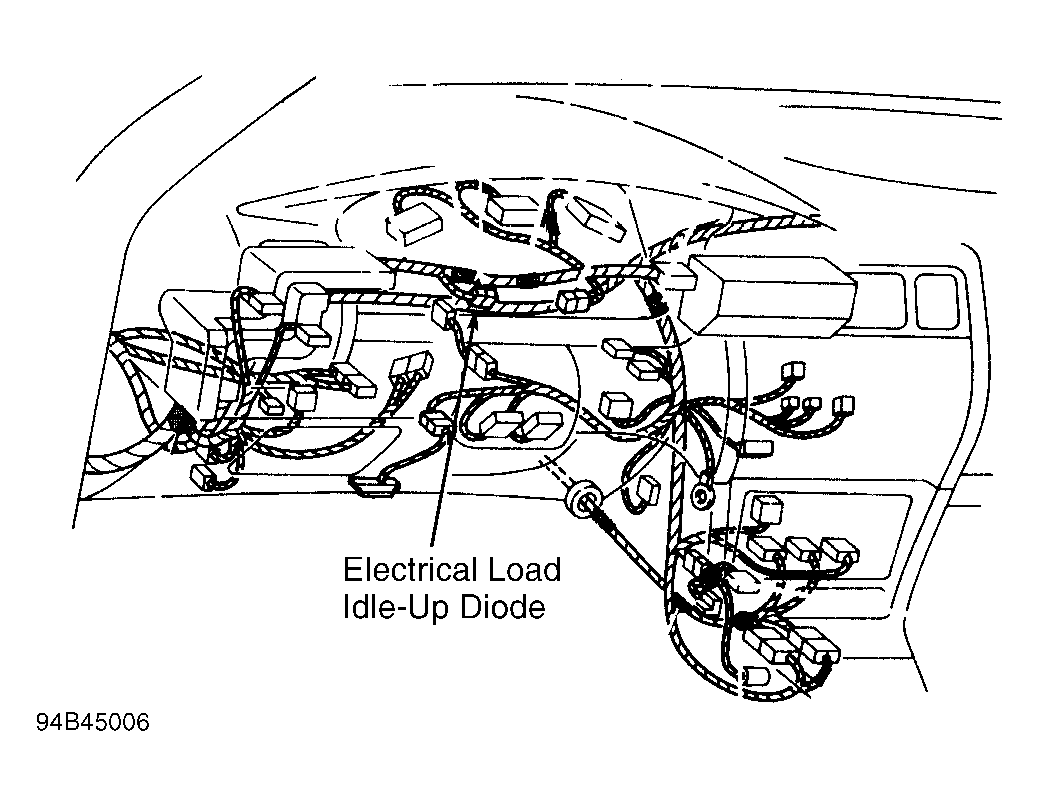 Electrical Load
Idle-Up Diode

94B45006