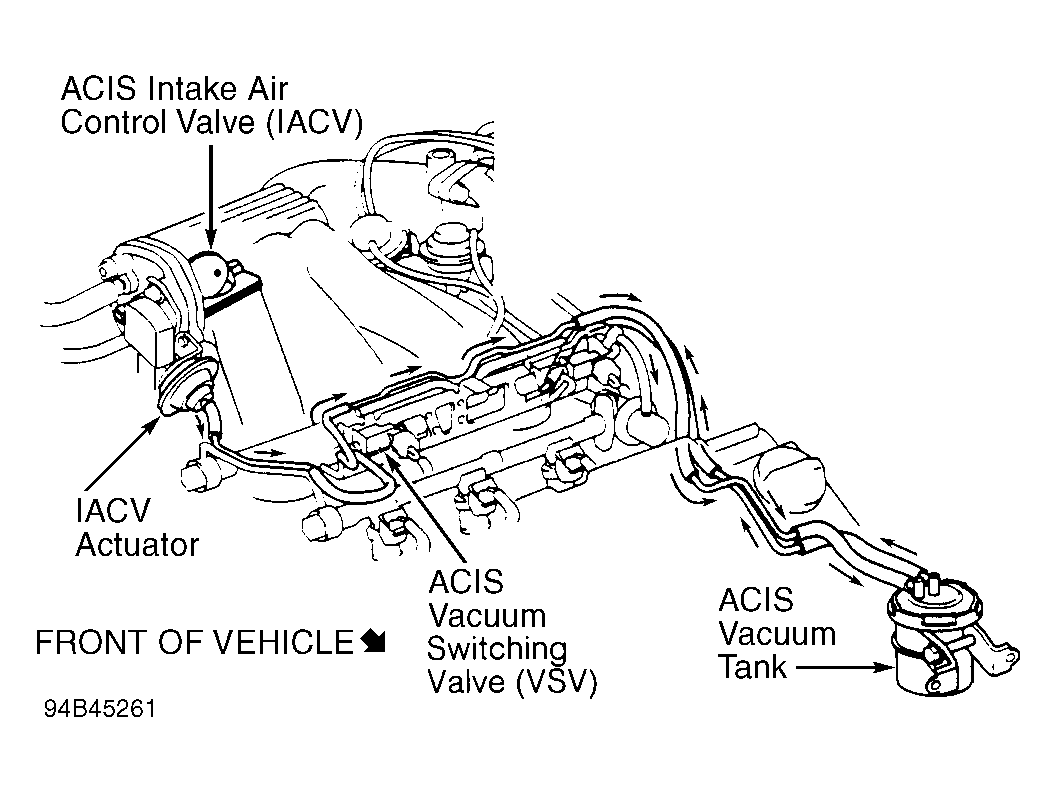 ACIS Intake Air Control Valve (IACV)

IACV Actuator

ACIS Vacuum Switching Valve (VSV)

ACIS Vacuum Tank

FRONT OF VEHICLE

94B45261