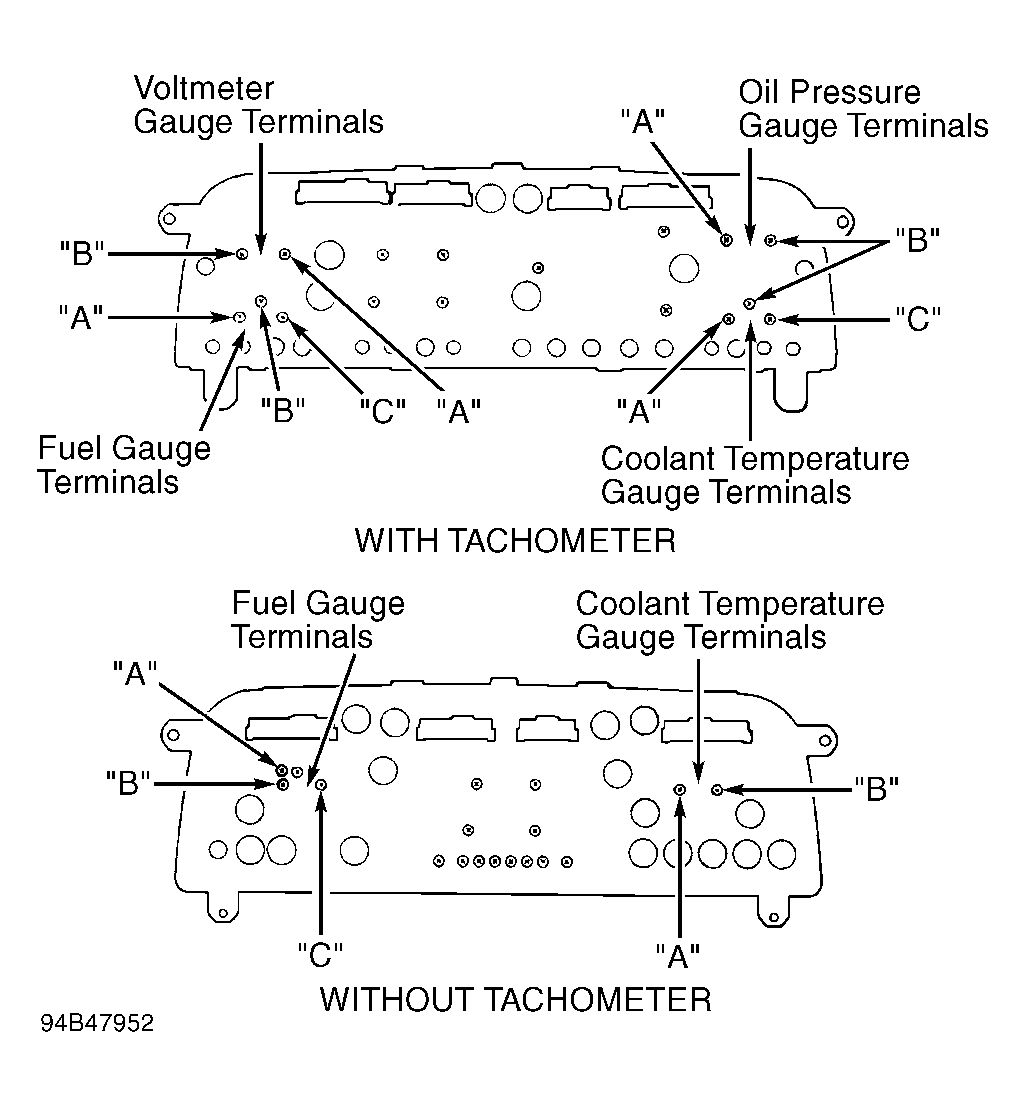 Voltmeter Gauge Terminals

"A"

Oil Pressure Gauge Terminals

"B"

"B"

"A"

"C"

"B"

"C"

"A"

"A"

Fuel Gauge Terminals

Coolant Temperature Gauge Terminals

WITH TACHOMETER

Fuel Gauge Terminals

Coolant Temperature Gauge Terminals

"A"

"B"

"B"

"C"

"A"

WITHOUT TACHOMETER

94B47952