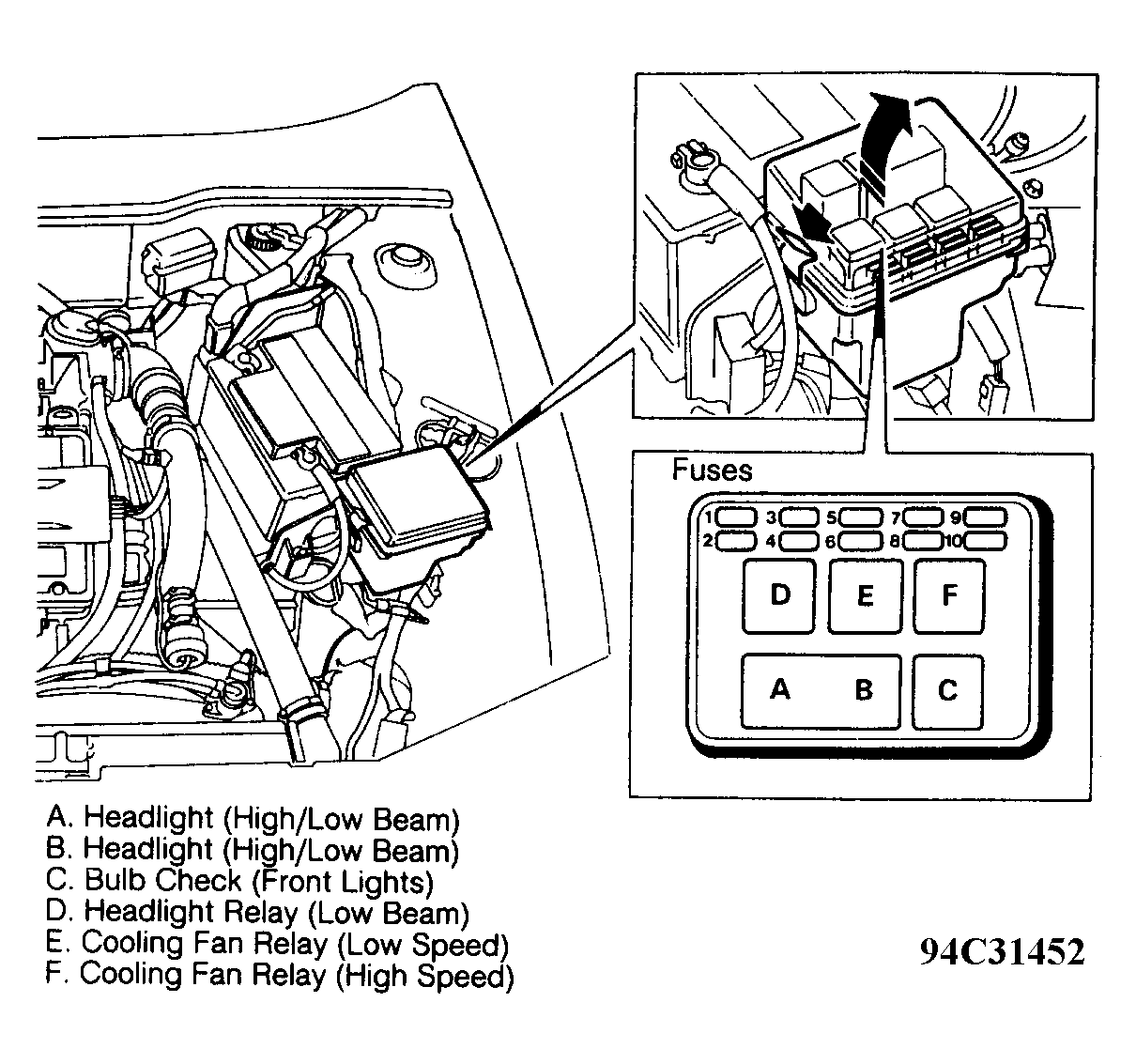 Fuses

1 3 5 7 9
2 4 6 8 10

D E F

A B C

A. Headlight (High/Low Beam)
B. Headlight (High/Low Beam)
C. Bulb Check (Front Lights)
D. Headlight Relay (Low Beam)
E. Cooling Fan Relay (Low Speed)
F. Cooling Fan Relay (High Speed)

94C31452