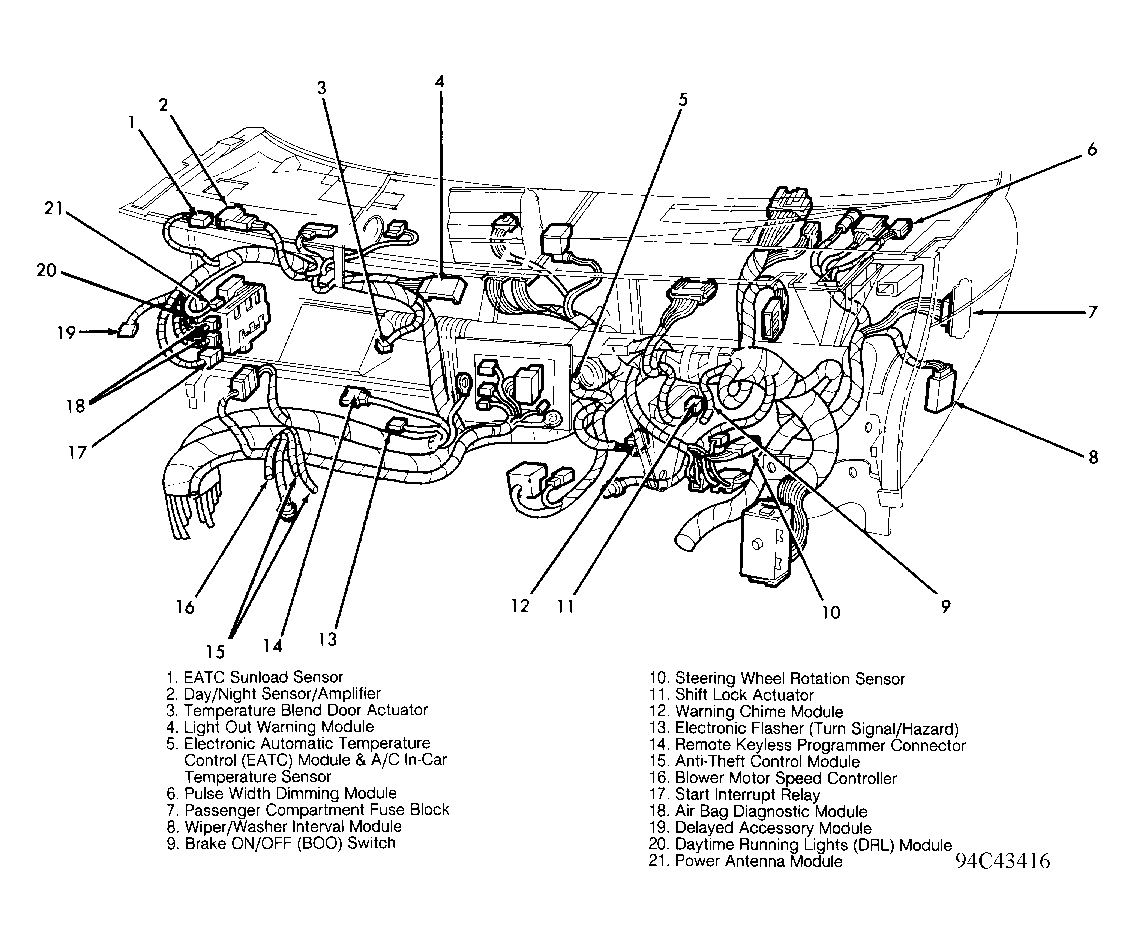 1
2
3
4
5
6
21
20
19
18
17
7
8
16
15
14
13
12
11
10
9

1. EATC Sunload Sensor
2. Day/Night Sensor/Amplifier
3. Temperature Blend Door Actuator
4. Light Out Warning Module
5. Electronic Automatic Temperature Control (EATC) Module & A/C In-Car Temperature Sensor
6. Pulse Width Dimming Module
7. Passenger Compartment Fuse Block
8. Wiper/Washer Interval Module
9. Brake ON/OFF (BOO) Switch

10. Steering Wheel Rotation Sensor
11. Shift Lock Actuator
12. Warning Chime Module
13. Electronic Flasher (Turn Signal/Hazard)
14. Remote Keyless Programmer Connector
15. Anti-Theft Control Module
16. Blower Motor Speed Controller
17. Start Interrupt Relay
18. Air Bag Diagnostic Module
19. Delayed Accessory Module
20. Daytime Running Lights (DRL) Module
21. Power Antenna Module

94C43416