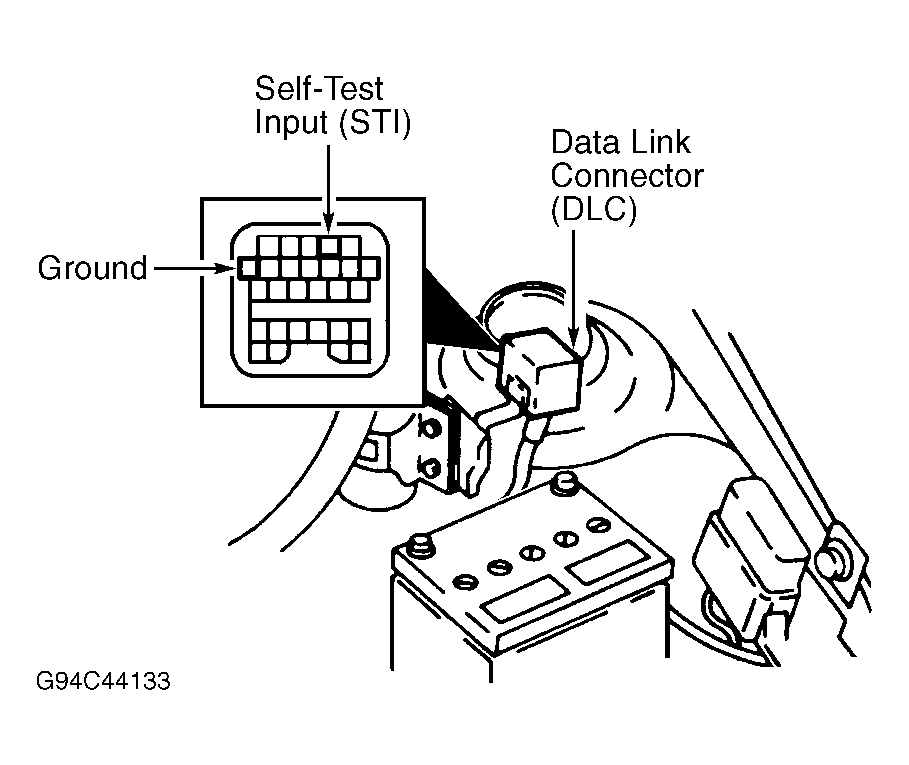 Self-Test Input (STI)

Data Link Connector (DLC)

Ground

G94C44133