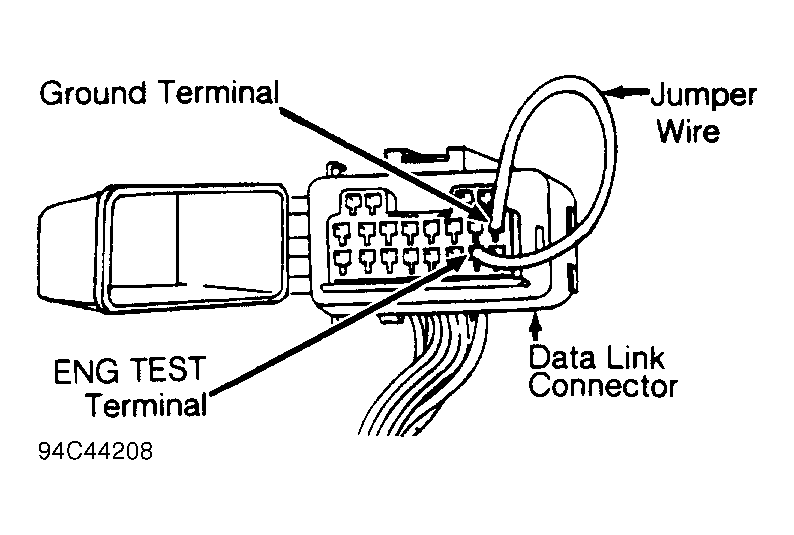 Ground Terminal

Jumper Wire

ENG TEST Terminal

Data Link Connector

94C44208