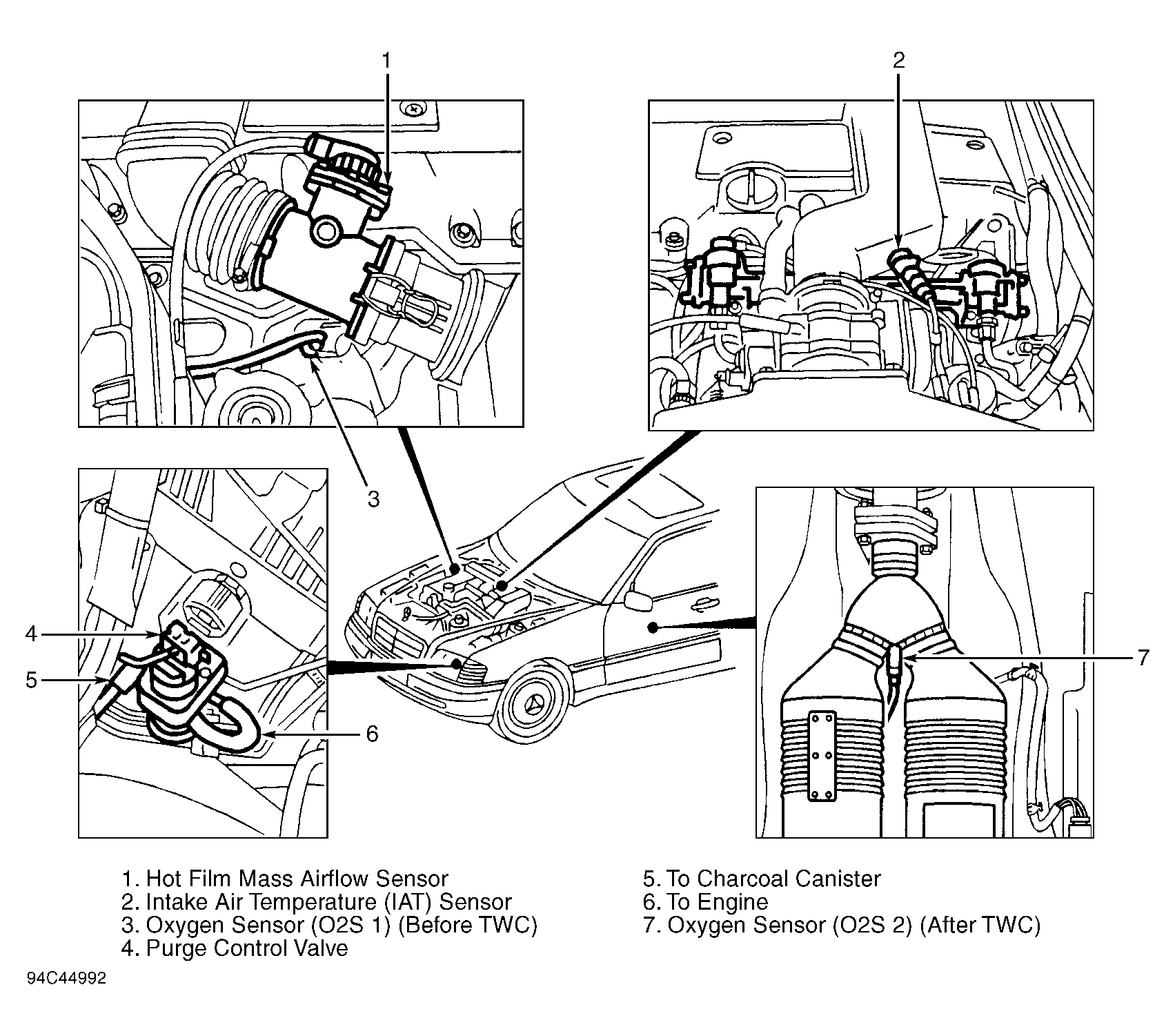 1

2

3

4

5

6

7

1. Hot Film Mass Airflow Sensor
2. Intake Air Temperature (IAT) Sensor
3. Oxygen Sensor (O2S 1) (Before TWC)
4. Purge Control Valve

5. To Charcoal Canister
6. To Engine
7. Oxygen Sensor (O2S 2) (After TWC)

94C44992