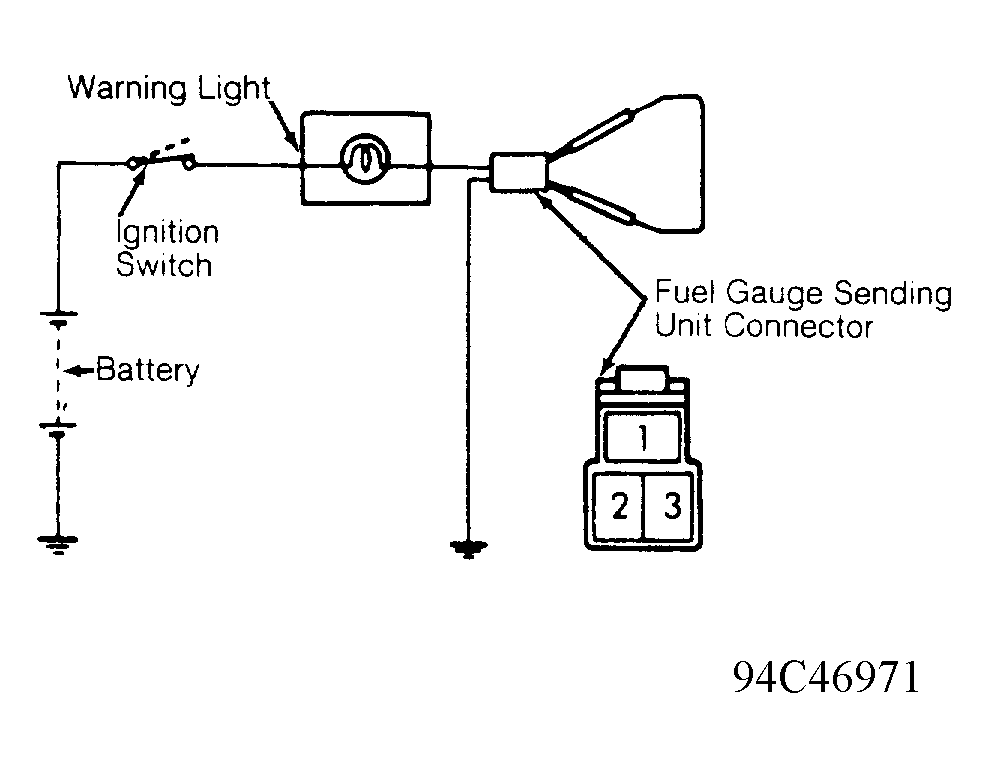 Warning Light

Ignition Switch

Battery

Fuel Gauge Sending Unit Connector

1

2

3

94C46971