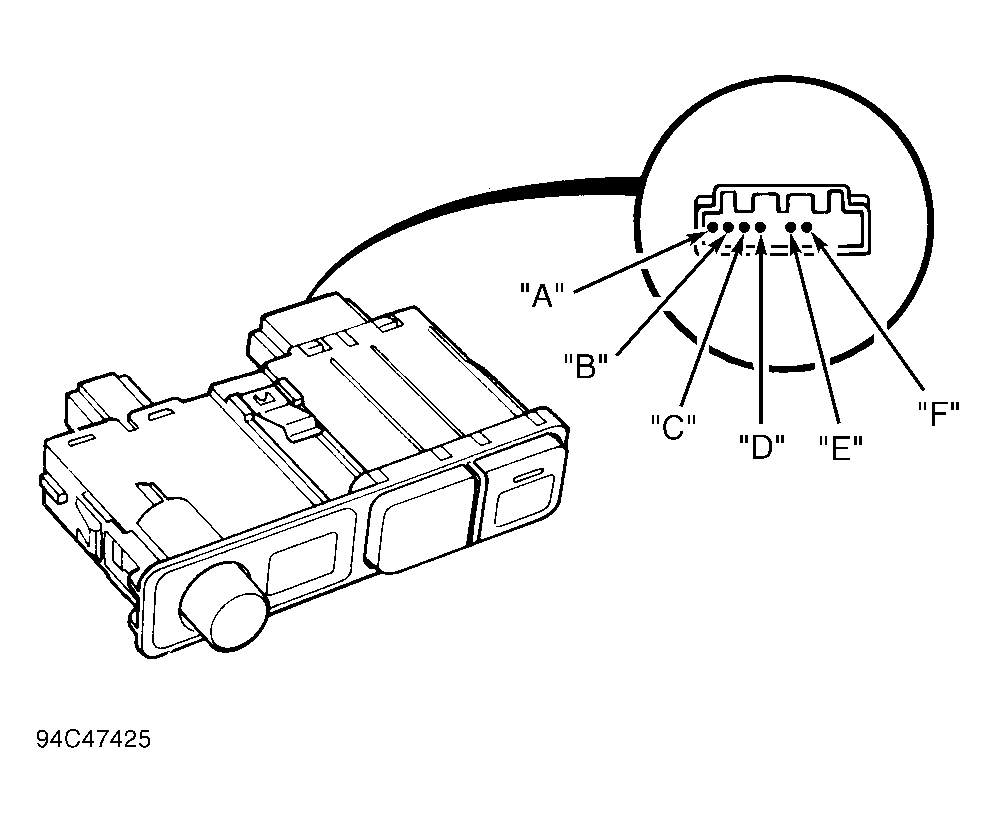 "A"

"B"

"C"

"D"

"E"

"F"

94C47425