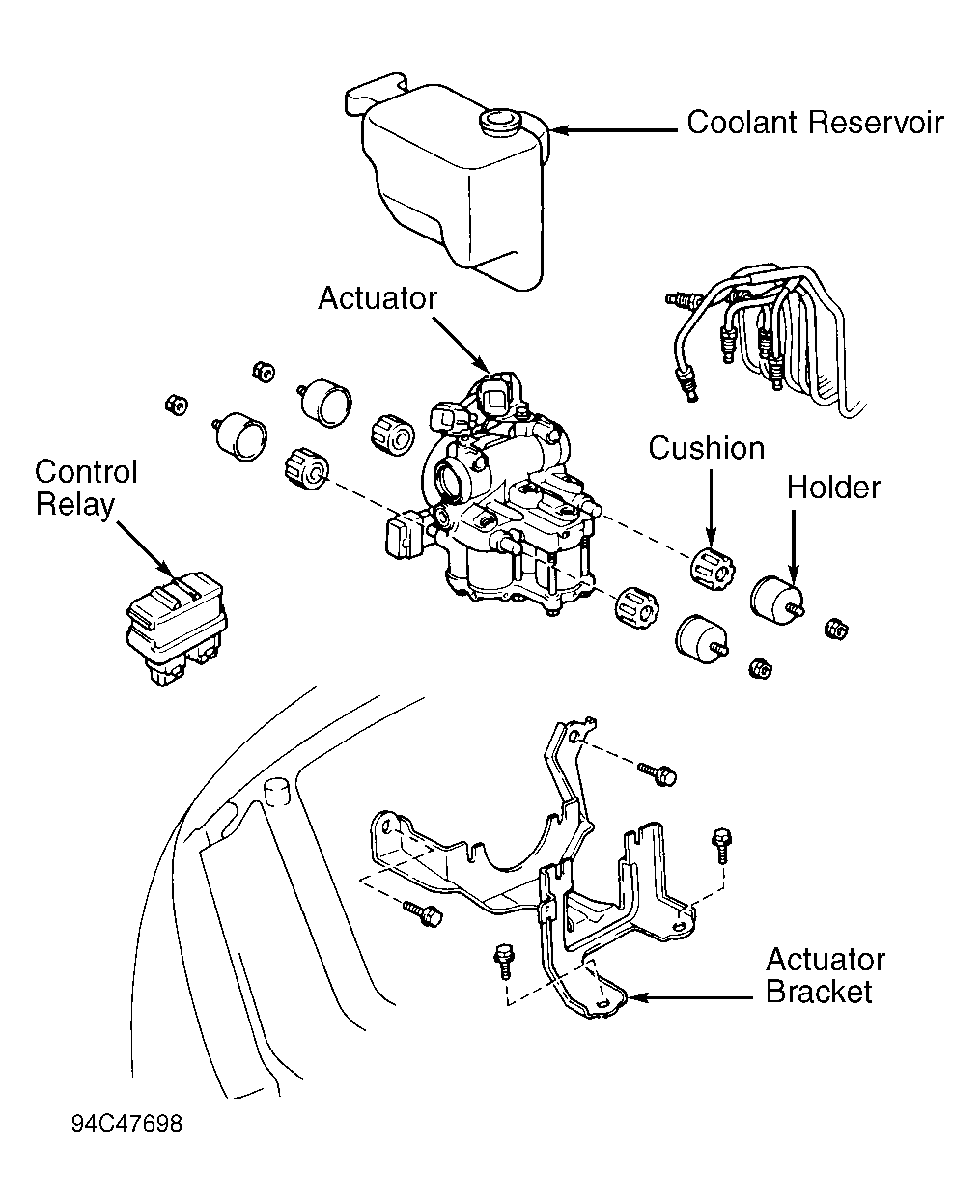 Coolant Reservoir

Actuator

Cushion

Holder

Control Relay

Actuator Bracket

94C47698