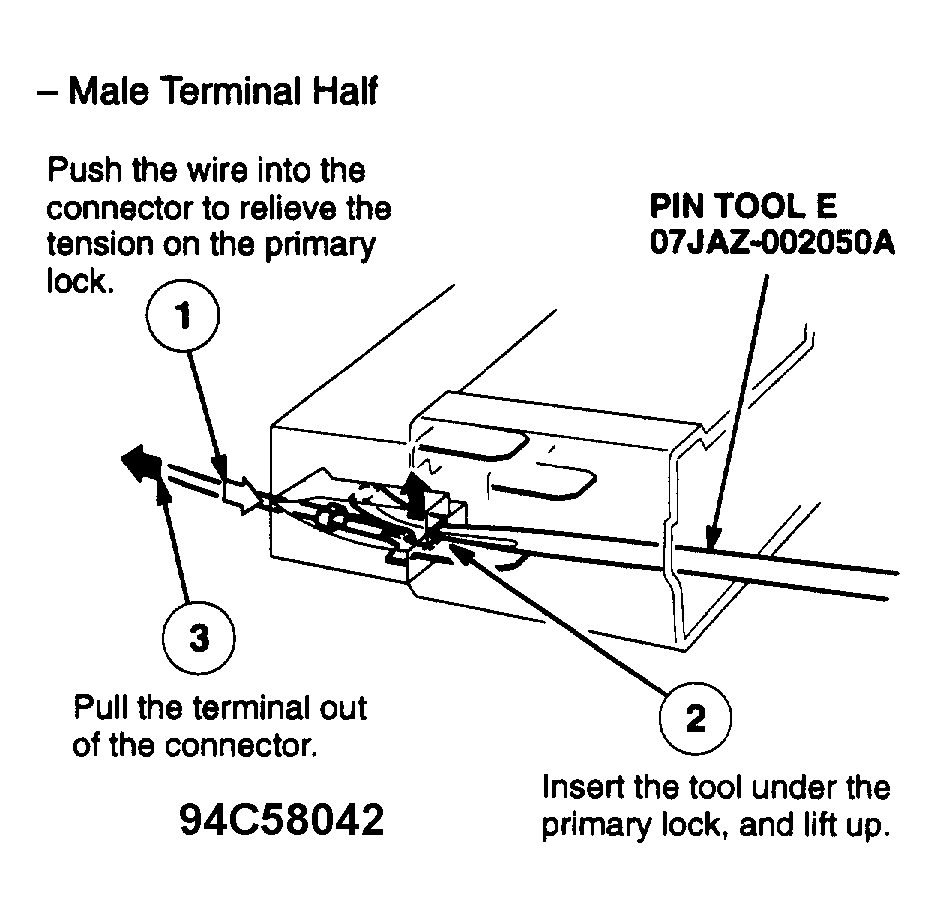 – Male Terminal Half

Push the wire into the connector to relieve the tension on the primary lock.

PIN TOOL E
07JAZ-002050A

1

3

Pull the terminal out of the connector.

2

Insert the tool under the primary lock, and lift up.

94C58042