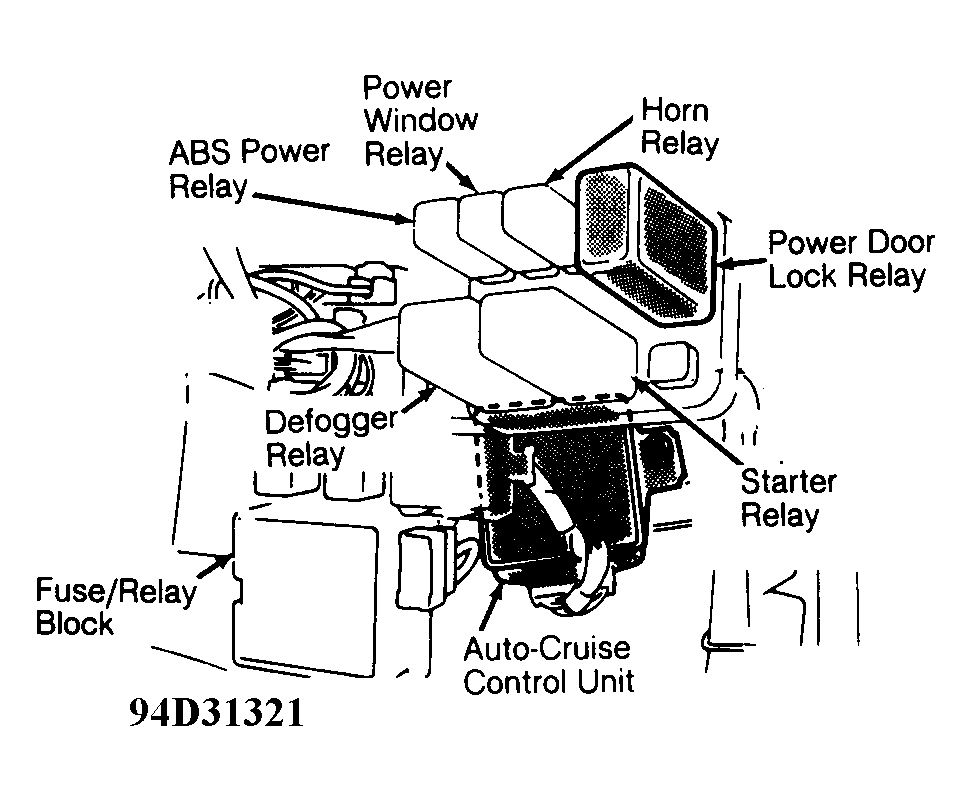 Power Window Relay

Horn Relay

ABS Power Relay

Power Door Lock Relay

Defogger Relay

Starter Relay

Fuse/Relay Block

Auto-Cruise Control Unit

94D31321