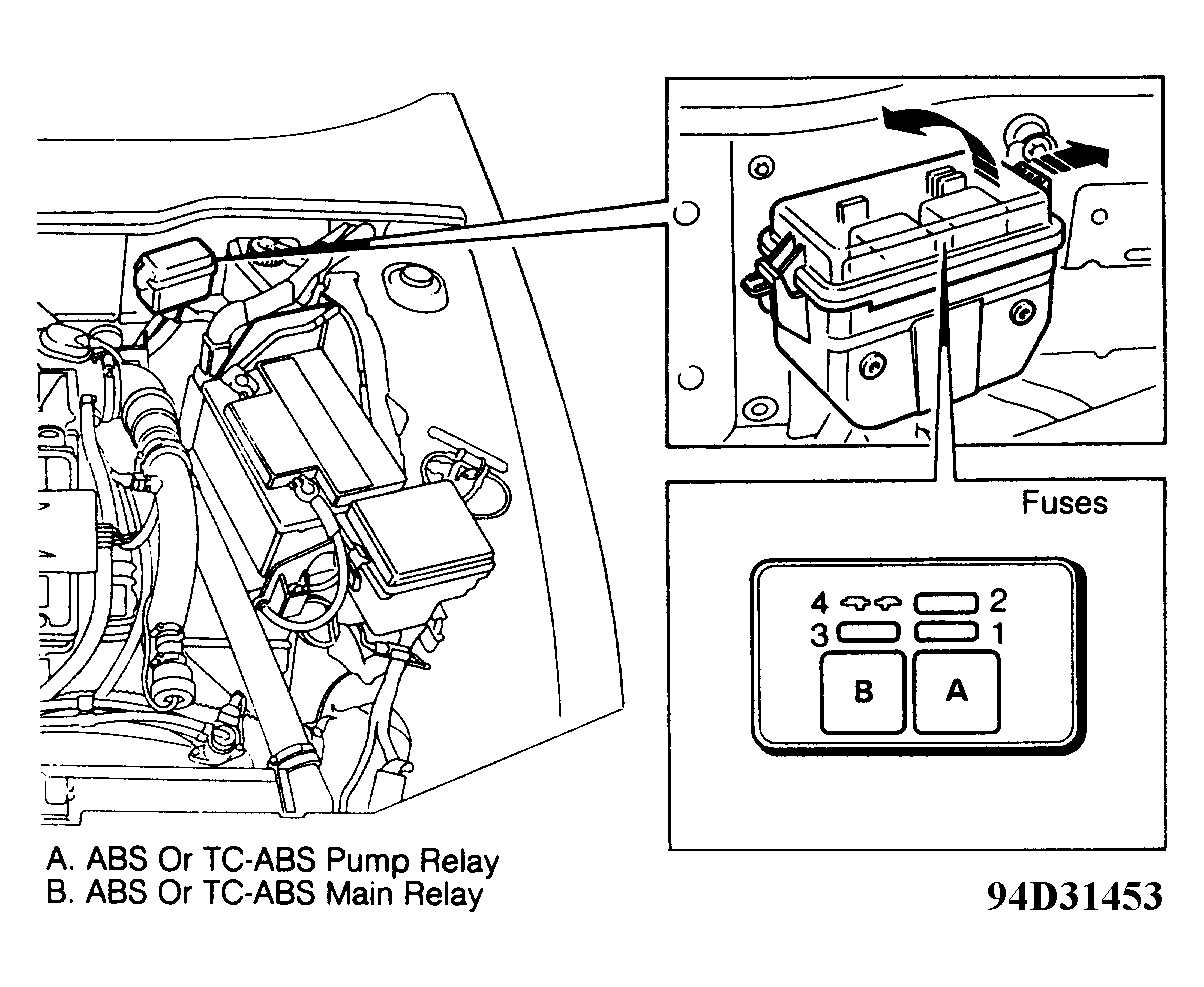 Fuses

4
2
3
1
B
A

A. ABS Or TC-ABS Pump Relay
B. ABS Or TC-ABS Main Relay

94D31453