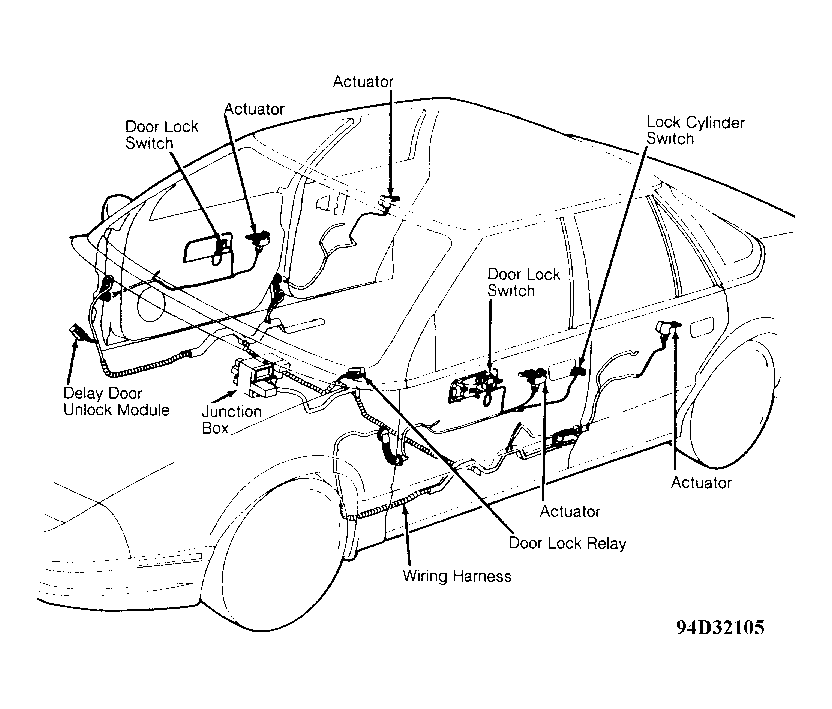 Actuator

Actuator

Door Lock Switch

Lock Cylinder Switch

Door Lock Switch

Delay Door Unlock Module

Junction Box

Actuator

Actuator

Door Lock Relay

Wiring Harness

94D32105