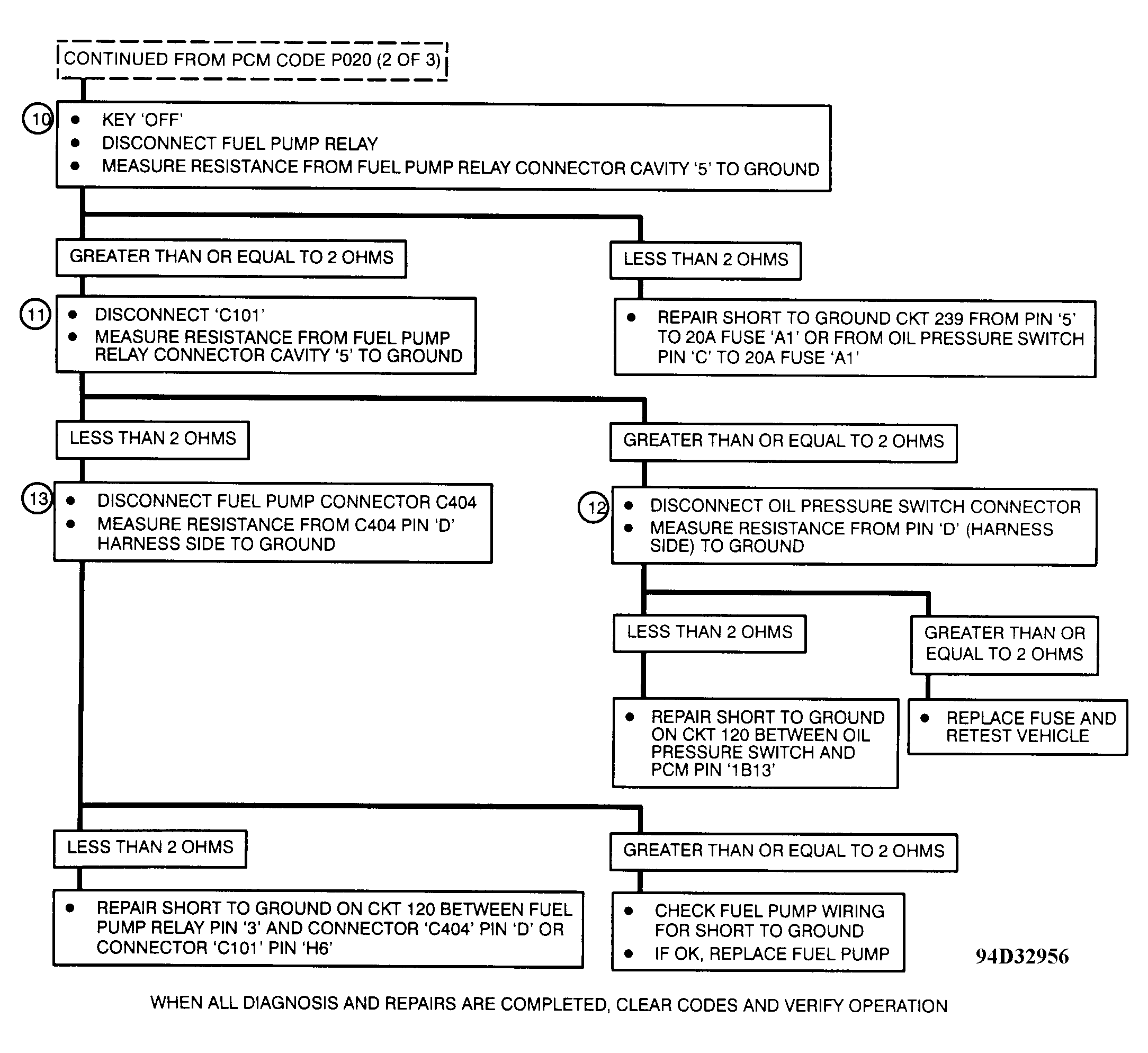 CONTINUED FROM PCM CODE P020 (2 OF 3)

10
• KEY 'OFF'
• DISCONNECT FUEL PUMP RELAY
• MEASURE RESISTANCE FROM FUEL PUMP RELAY CONNECTOR CAVITY '5' TO GROUND

GREATER THAN OR EQUAL TO 2 OHMS

LESS THAN 2 OHMS

11
• DISCONNECT 'C101'
• MEASURE RESISTANCE FROM FUEL PUMP RELAY CONNECTOR CAVITY '5' TO GROUND

• REPAIR SHORT TO GROUND CKT 239 FROM PIN '5' TO 20A FUSE 'A1' OR FROM OIL PRESSURE SWITCH PIN 'C' TO 20A FUSE 'A1'

LESS THAN 2 OHMS

GREATER THAN OR EQUAL TO 2 OHMS

13
• DISCONNECT FUEL PUMP CONNECTOR C404
• MEASURE RESISTANCE FROM C404 PIN 'D' HARNESS SIDE TO GROUND

12
• DISCONNECT OIL PRESSURE SWITCH CONNECTOR
• MEASURE RESISTANCE FROM PIN 'D' (HARNESS SIDE) TO GROUND

LESS THAN 2 OHMS

GREATER THAN OR EQUAL TO 2 OHMS

• REPAIR SHORT TO GROUND ON CKT 120 BETWEEN OIL PRESSURE SWITCH AND PCM PIN '1B13'

• REPLACE FUSE AND RETEST VEHICLE

LESS THAN 2 OHMS

GREATER THAN OR EQUAL TO 2 OHMS

• REPAIR SHORT TO GROUND ON CKT 120 BETWEEN FUEL PUMP RELAY PIN '3' AND CONNECTOR 'C404' PIN 'D' OR CONNECTOR 'C101' PIN 'H6'

• CHECK FUEL PUMP WIRING FOR SHORT TO GROUND
• IF OK, REPLACE FUEL PUMP

94D32956

WHEN ALL DIAGNOSIS AND REPAIRS ARE COMPLETED, CLEAR CODES AND VERIFY OPERATION