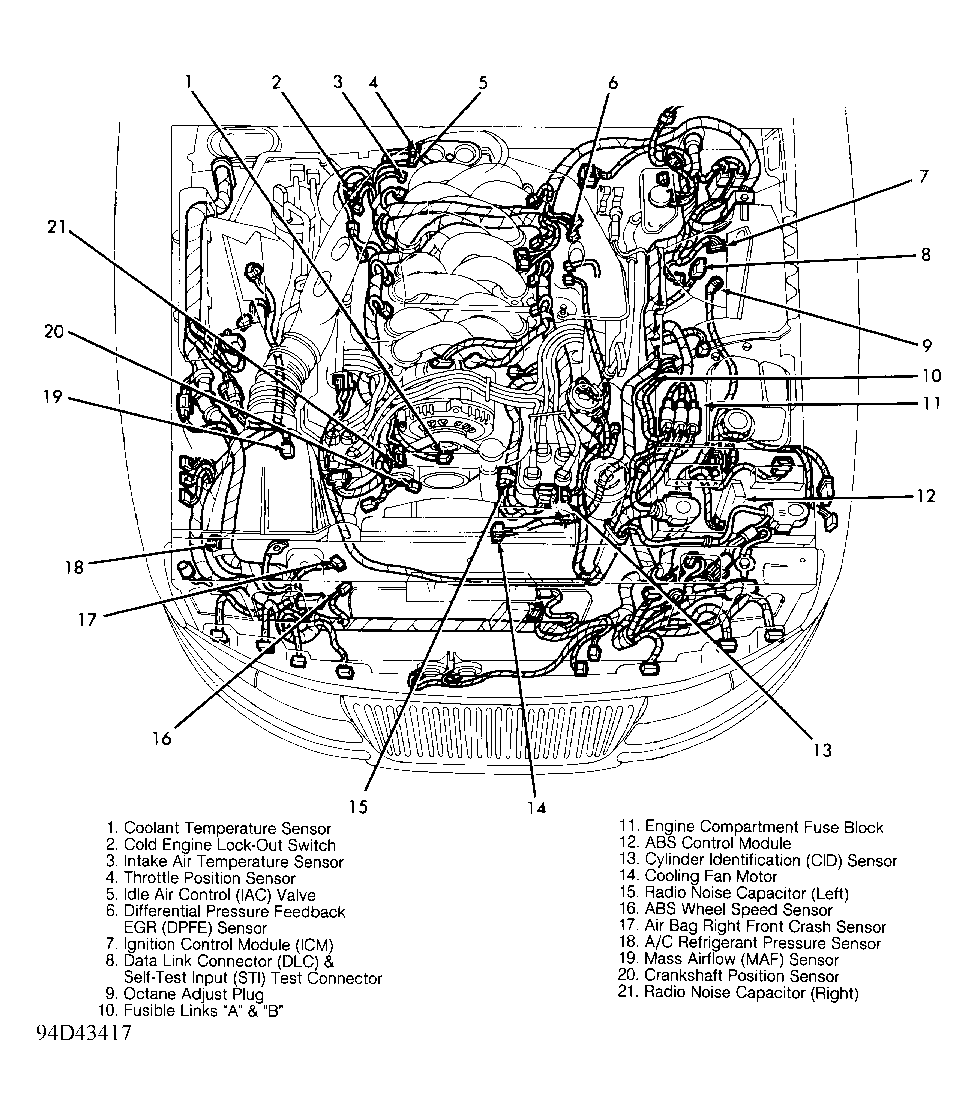 1
2
3
4
5
6
7
8
9
10
11
12
13
14
15
16
17
18
19
20
21

1. Coolant Temperature Sensor
2. Cold Engine Lock-Out Switch
3. Intake Air Temperature Sensor
4. Throttle Position Sensor
5. Idle Air Control (IAC) Valve
6. Differential Pressure Feedback EGR (DPFE) Sensor
7. Ignition Control Module (ICM)
8. Data Link Connector (DLC) & Self-Test Input (STI) Test Connector
9. Octane Adjust Plug
10. Fusible Links "A" & "B"

11. Engine Compartment Fuse Block
12. ABS Control Module
13. Cylinder Identification (CID) Sensor
14. Cooling Fan Motor
15. Radio Noise Capacitor (Left)
16. ABS Wheel Speed Sensor
17. Air Bag Right Front Crash Sensor
18. A/C Refrigerant Pressure Sensor
19. Mass Airflow (MAF) Sensor
20. Crankshaft Position Sensor
21. Radio Noise Capacitor (Right)

94D43417