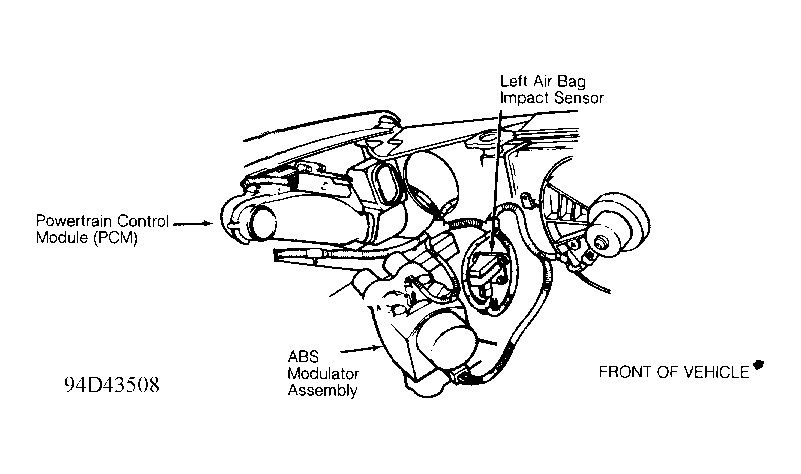 Left Air Bag
Impact Sensor

Powertrain Control
Module (PCM)

ABS
Modulator
Assembly

94D43508

FRONT OF VEHICLE