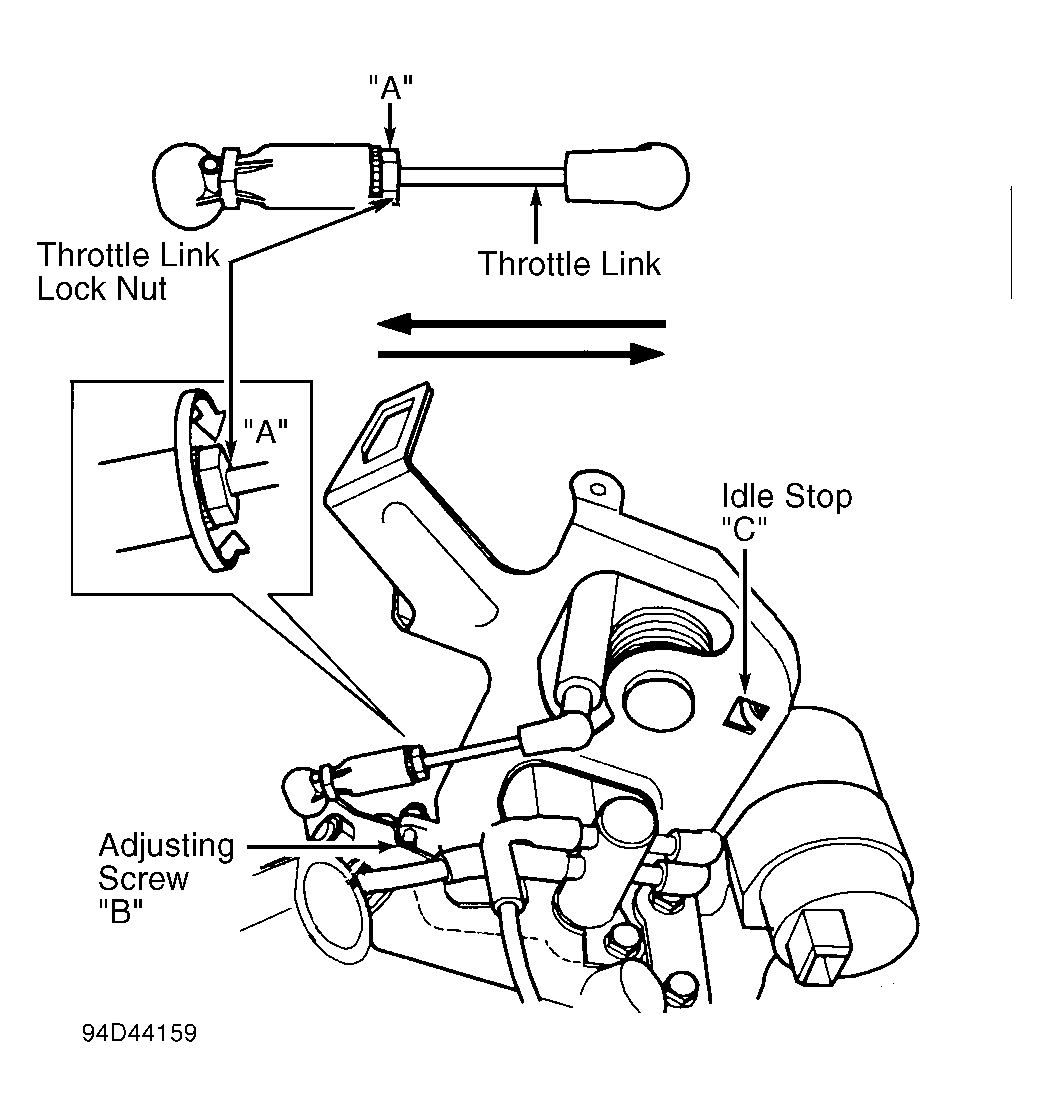 "A"

Throttle Link Lock Nut

Throttle Link

"A"

Idle Stop "C"

Adjusting Screw "B"

94D44159