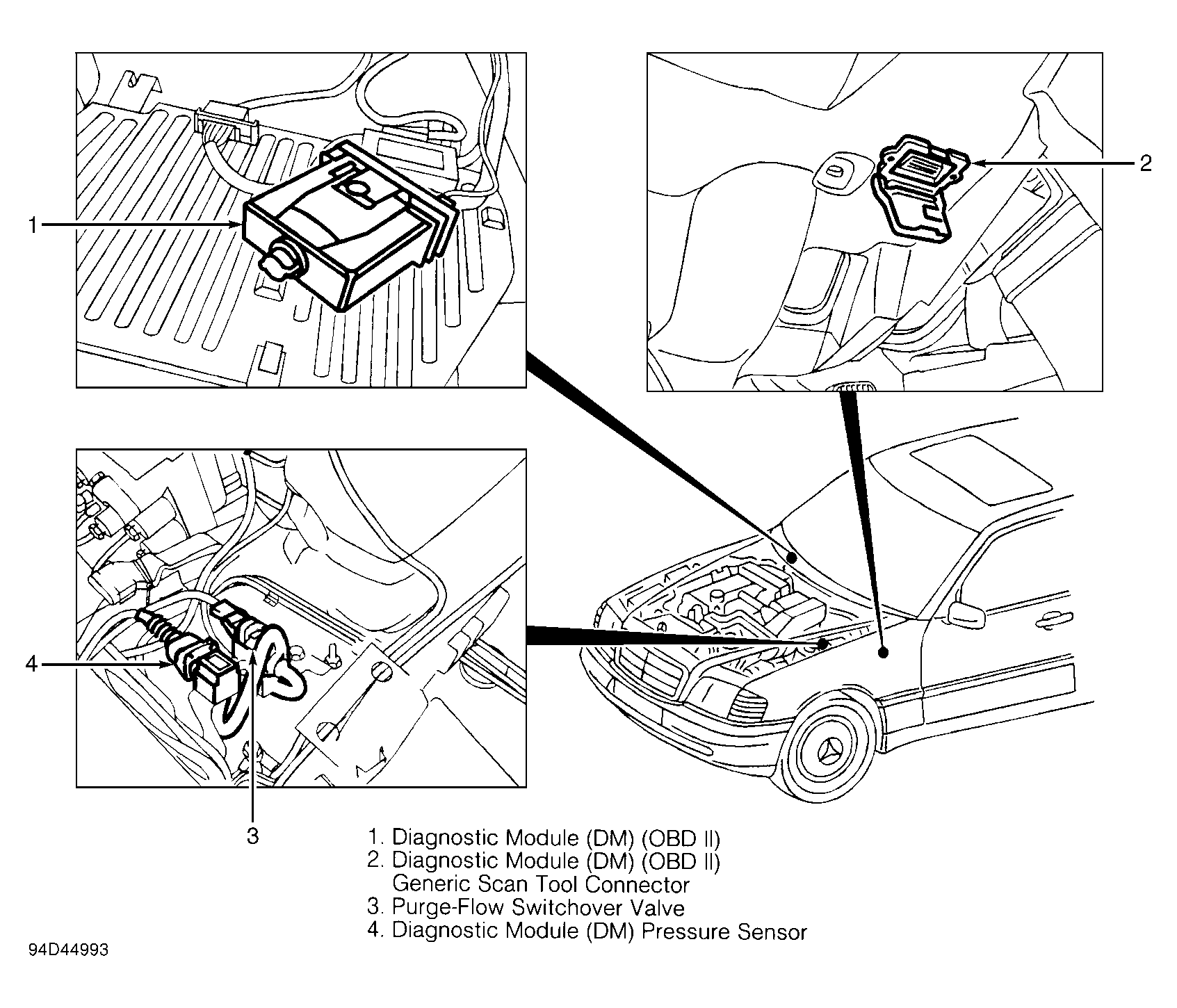 1

2

4

3

1. Diagnostic Module (DM) (OBD II)
2. Diagnostic Module (DM) (OBD II) Generic Scan Tool Connector
3. Purge-Flow Switchover Valve
4. Diagnostic Module (DM) Pressure Sensor

94D44993