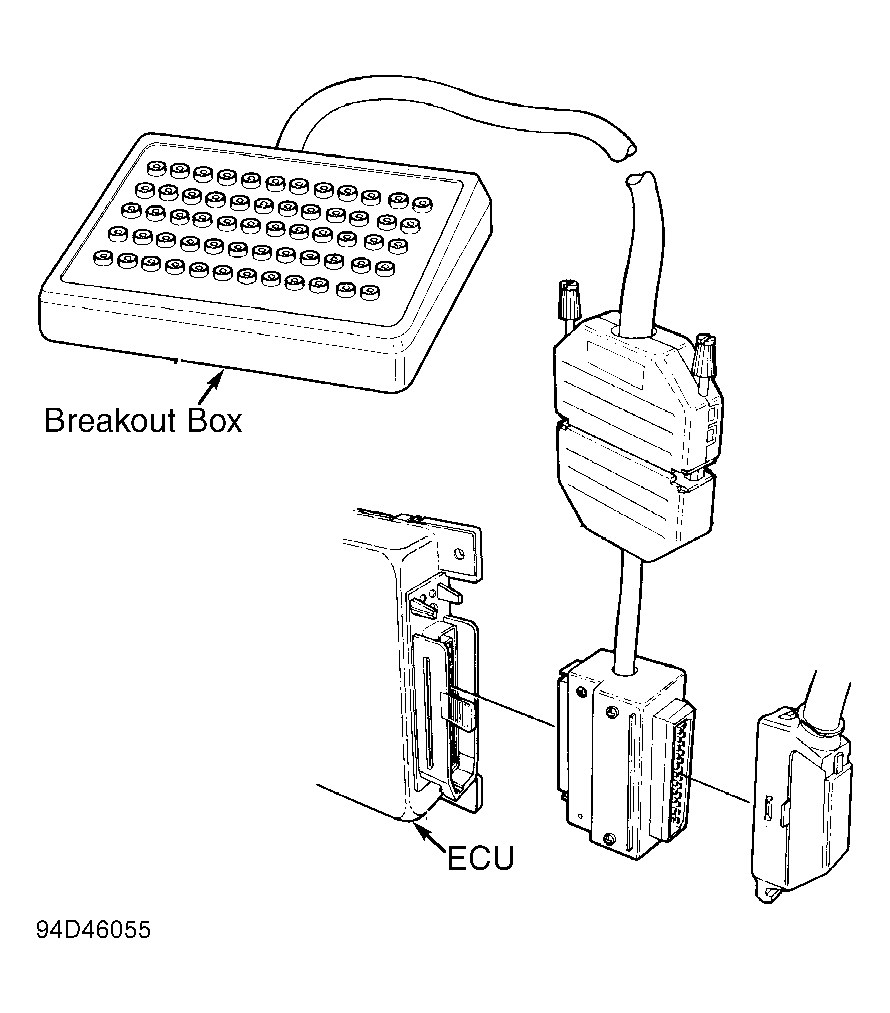 Breakout Box

ECU

94D46055