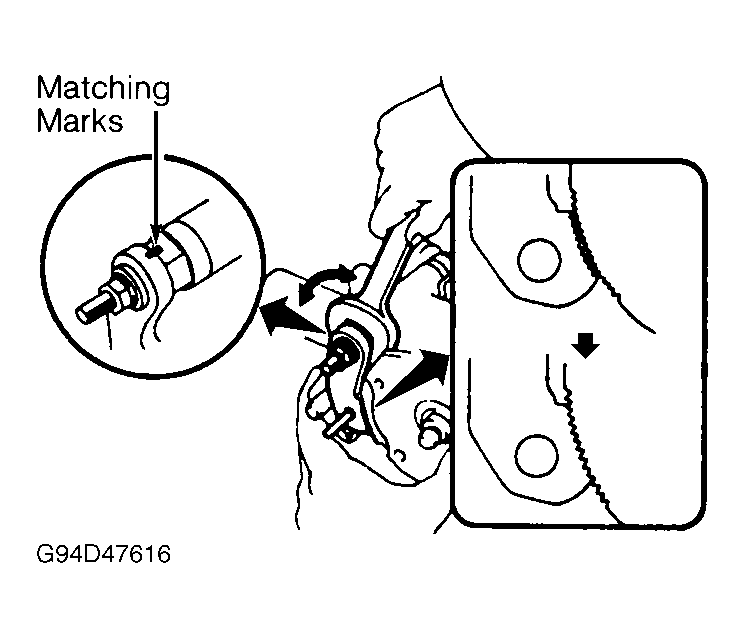 Matching Marks

G94D47616