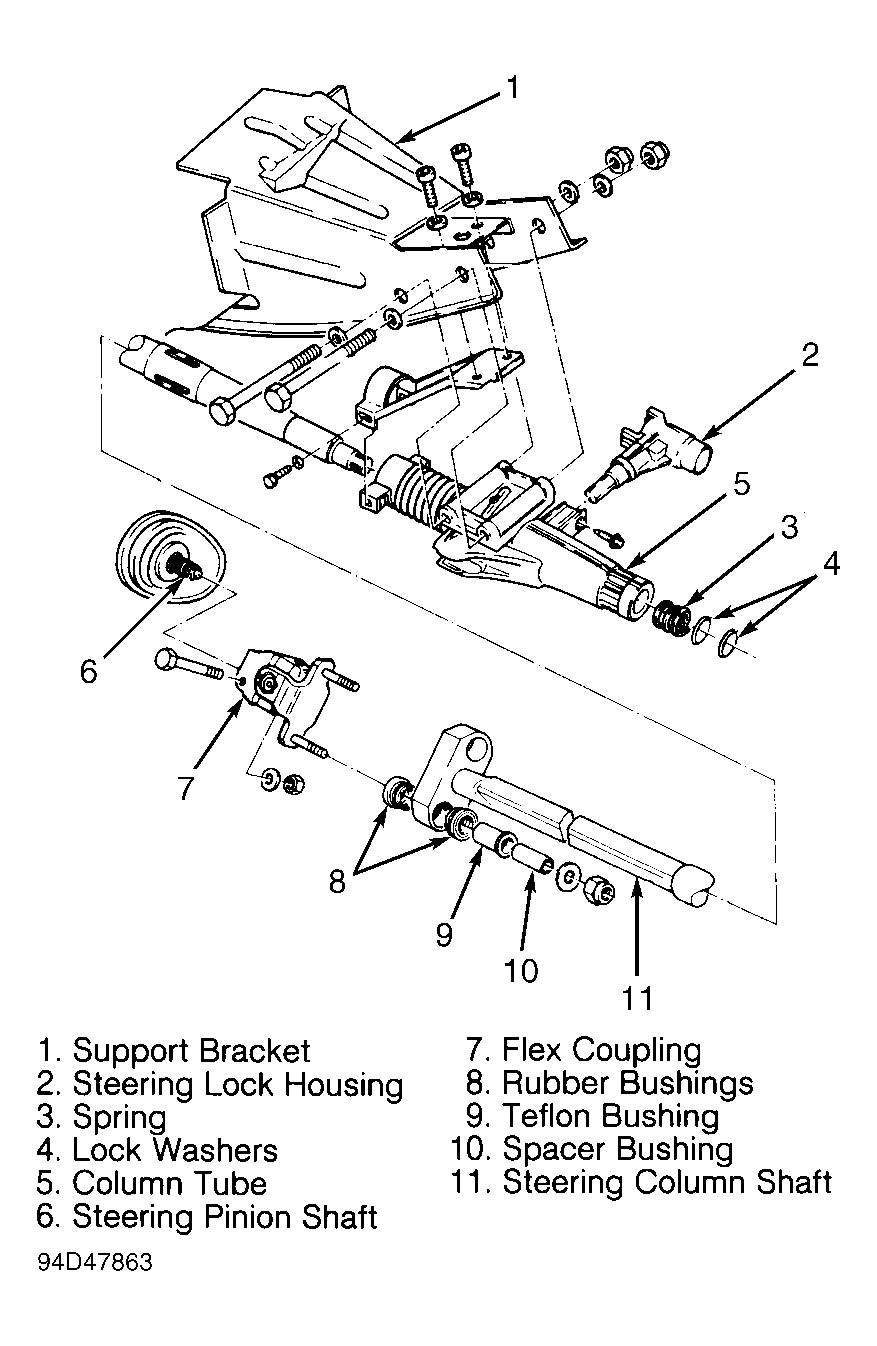 1

2

5

3

4

6

7

8

9

10

11

1. Support Bracket
2. Steering Lock Housing
3. Spring
4. Lock Washers
5. Column Tube
6. Steering Pinion Shaft

7. Flex Coupling
8. Rubber Bushings
9. Teflon Bushing
10. Spacer Bushing
11. Steering Column Shaft

94D47863