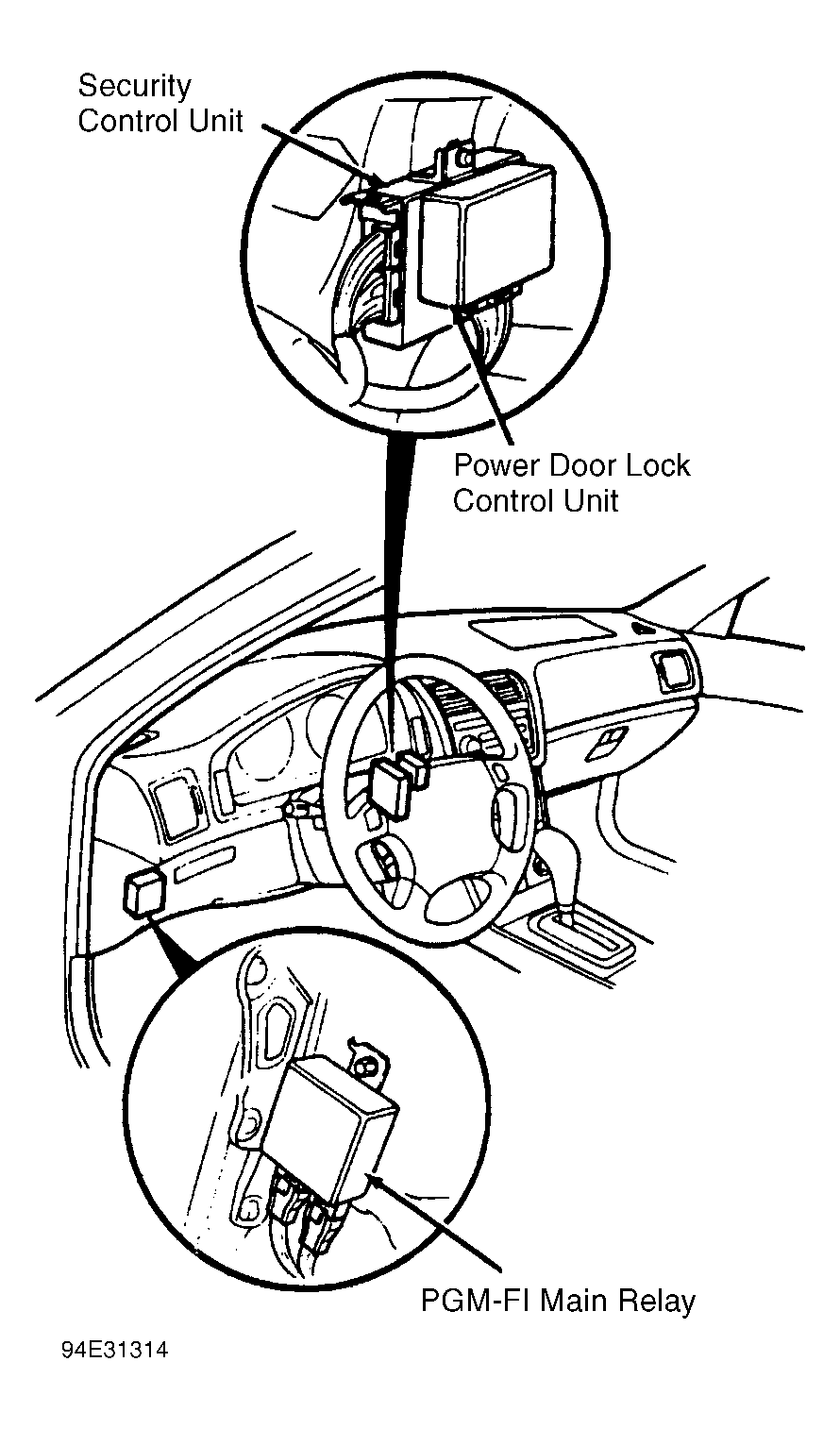 Security Control Unit

Power Door Lock Control Unit

PGM-FI Main Relay

94E31314