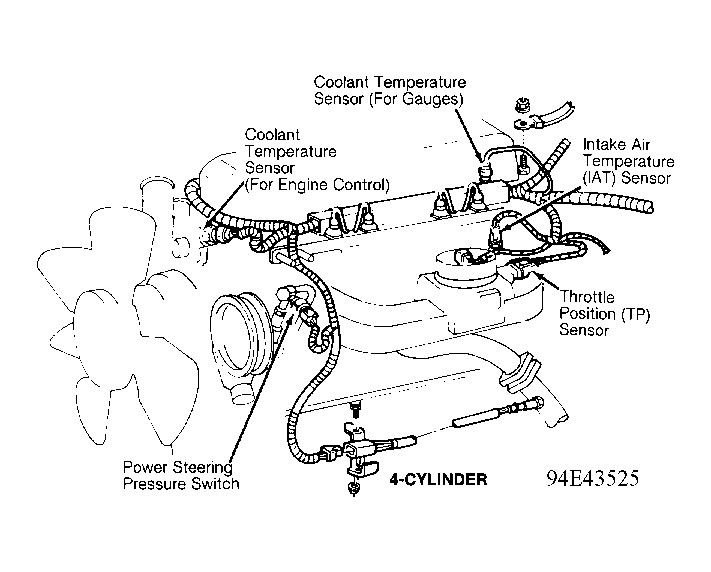 Coolant Temperature Sensor (For Gauges)

Coolant Temperature Sensor (For Engine Control)

Intake Air Temperature (IAT) Sensor

Throttle Position (TP) Sensor

Power Steering Pressure Switch

4-CYLINDER

94E43525